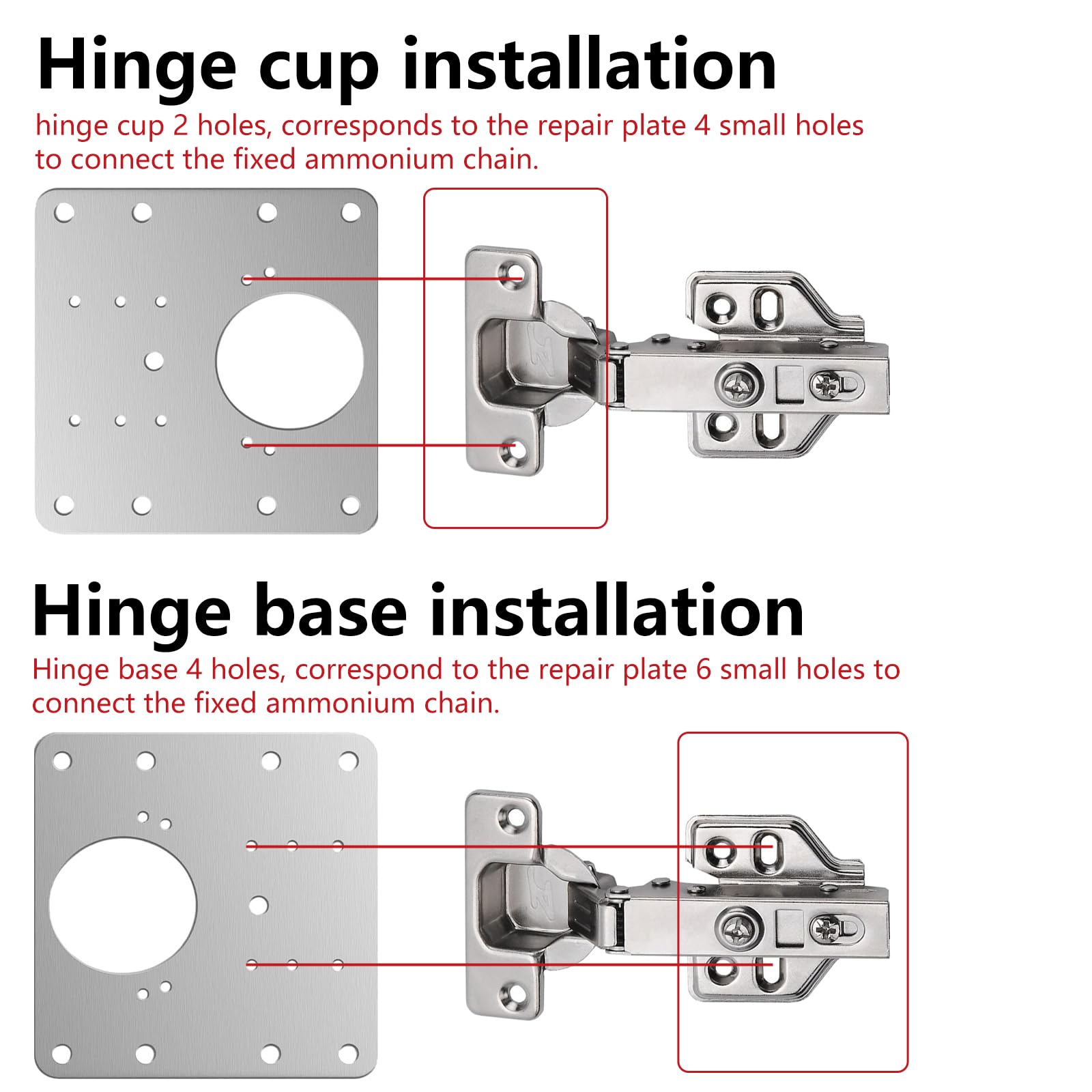 Hinge cup installation

hinge cup 2 holes, corresponds to the repair plate 4 small holes to connect the fixed ammonium chain.

Hinge base installation

Hinge base 4 holes, correspond to the repair plate 6 small holes to connect the fixed ammonium chain.