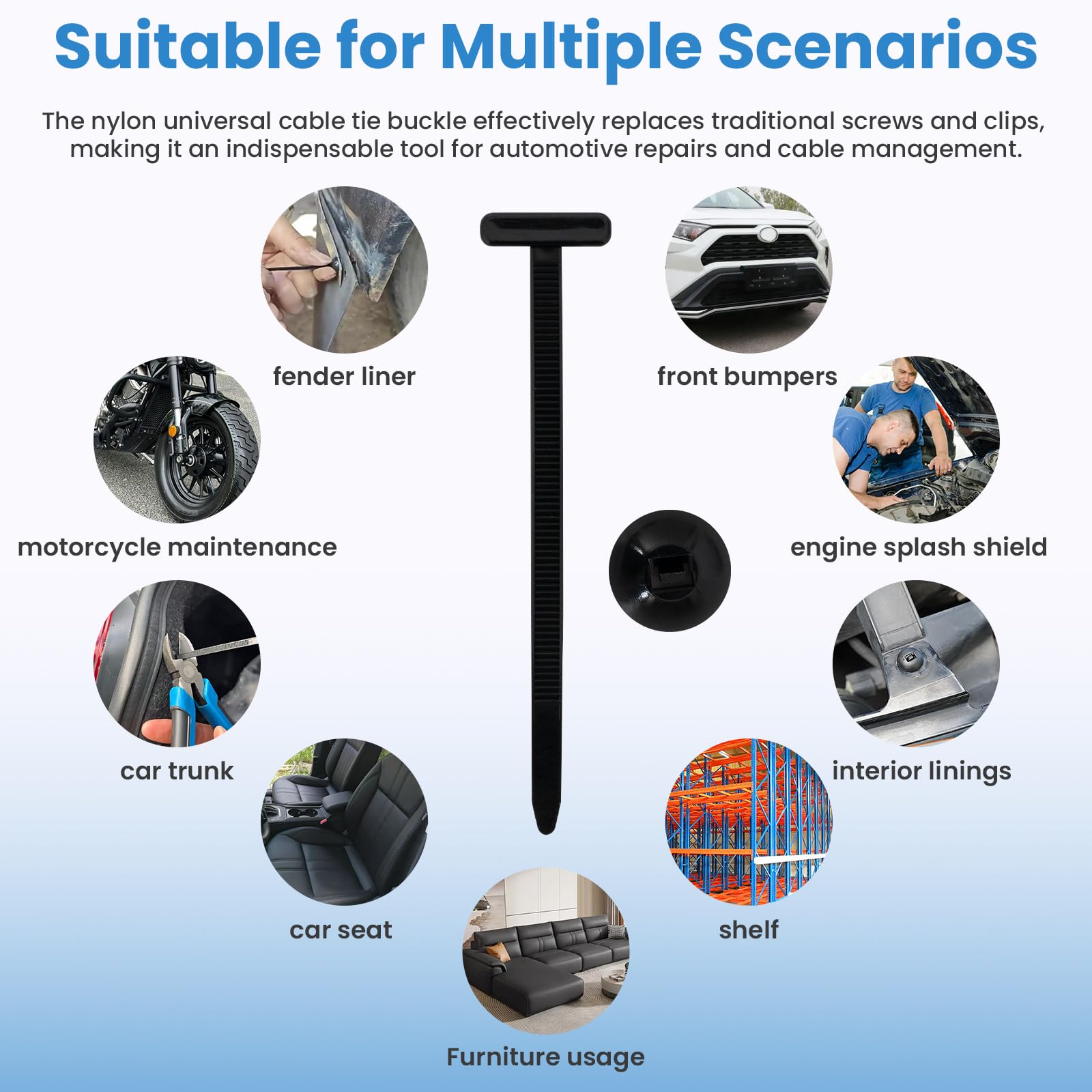 Suitable for Multiple Scenarios

The nylon universal cable tie buckle effectively replaces traditional screws and clips, making it an indispensable tool for automotive repairs and cable management.

fender liner

front bumpers

motorcycle maintenance

engine splash shield

car trunk

interior linings

car seat

shelf

Furniture usage