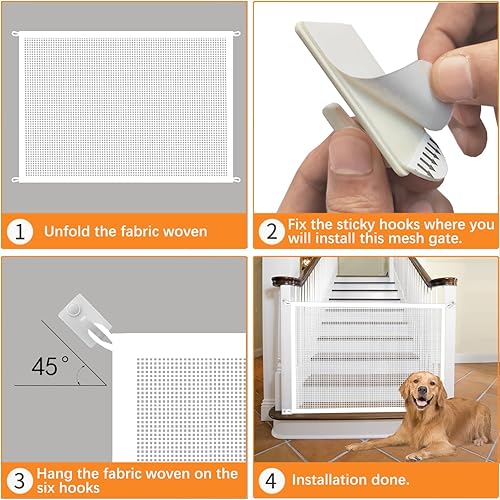 1 Unfold the fabric woven

2 Fix the sticky hooks where you will install this mesh gate.

45°

3 Hang the fabric woven on the six hooks

4 Installation done.