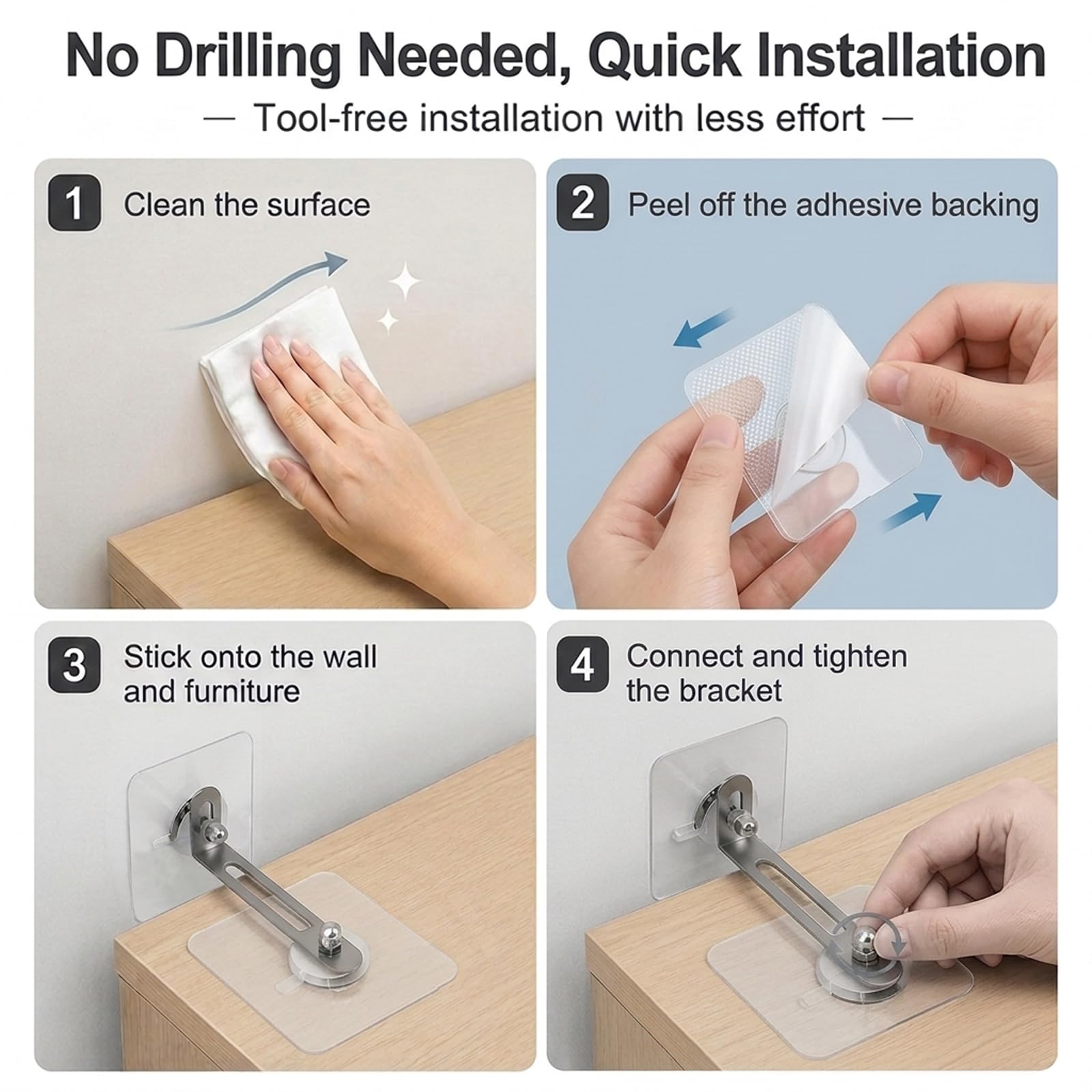 No Drilling Needed, Quick Installation

— Tool-free installation with less effort —

1 Clean the surface

2 Peel off the adhesive backing

3 Stick onto the wall and furniture

4 Connect and tighten the bracket