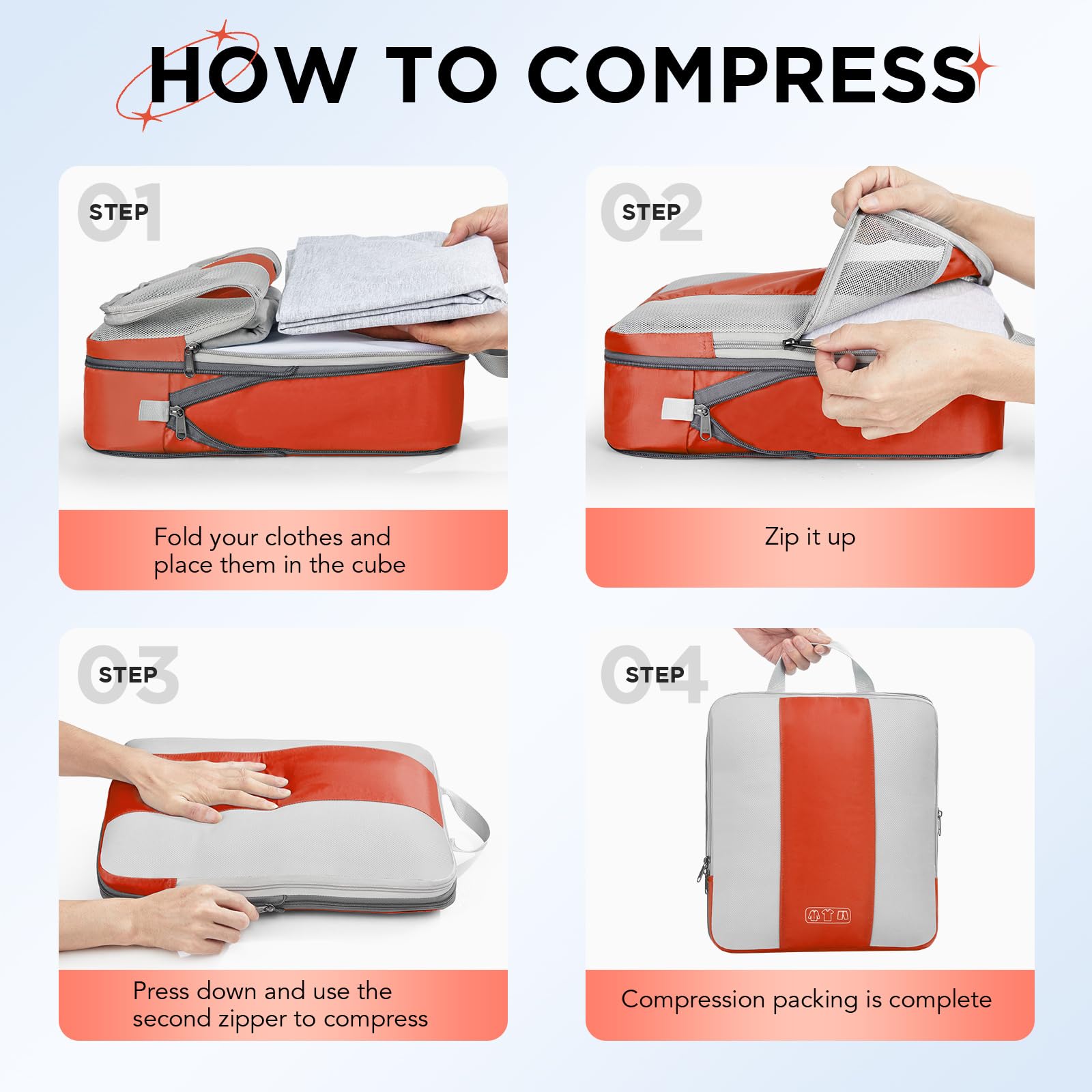 HOW TO COMPRESS

01
STEP

Fold your clothes and place them in the cube

02
STEP

Zip it up

03
STEP

Press down and use the second zipper to compress

04
STEP

Compression packing is complete