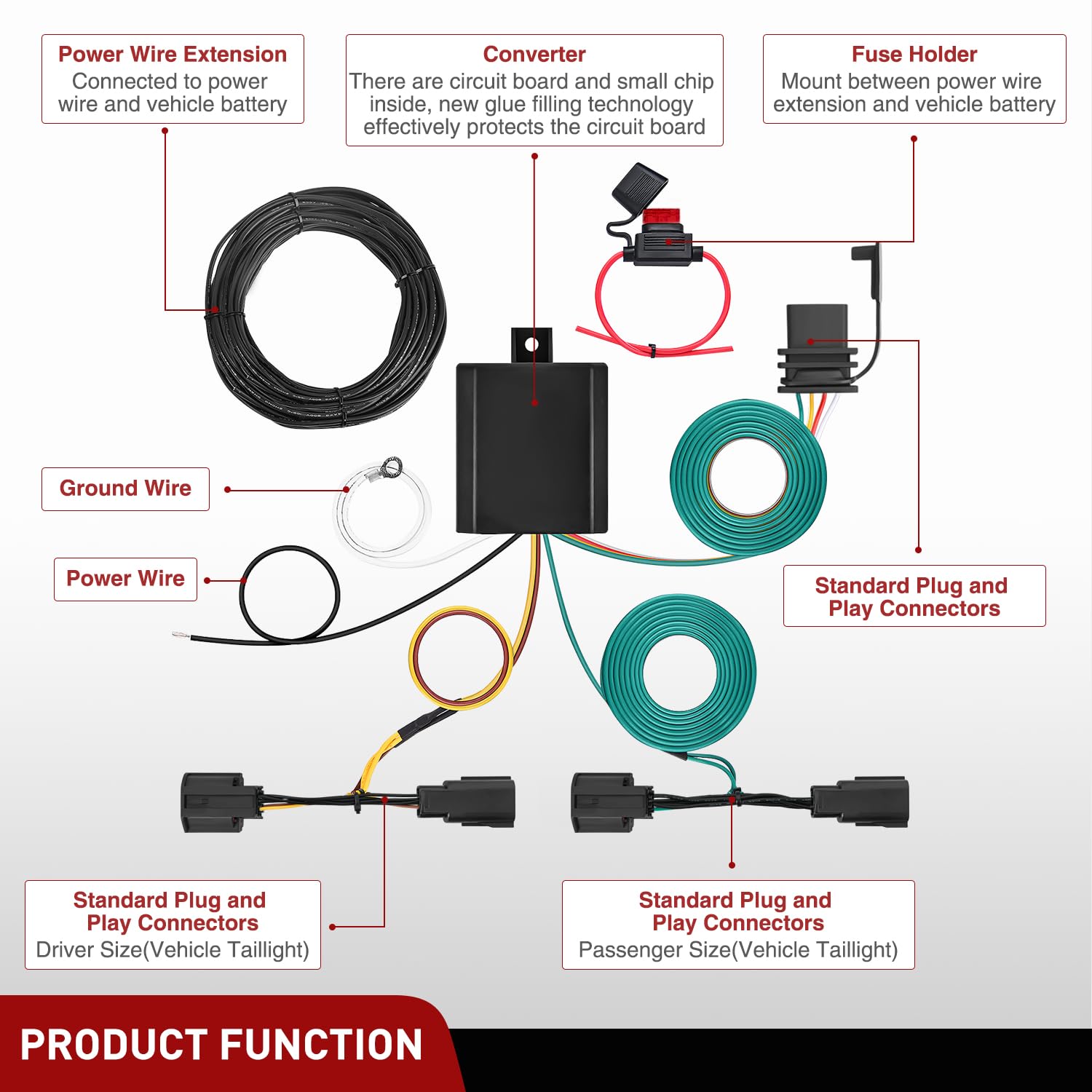 Power Wire Extension
Connected to power wire and vehicle battery

Converter
There are circuit board and small chip inside, new glue filling technology effectively protects the circuit board

Fuse Holder
Mount between power wire extension and vehicle battery

Ground Wire

Power Wire

Standard Plug and Play Connectors

Standard Plug and Play Connectors
Driver Size(Vehicle Taillight)

Standard Plug and Play Connectors
Passenger Size(Vehicle Taillight)

PRODUCT FUNCTION