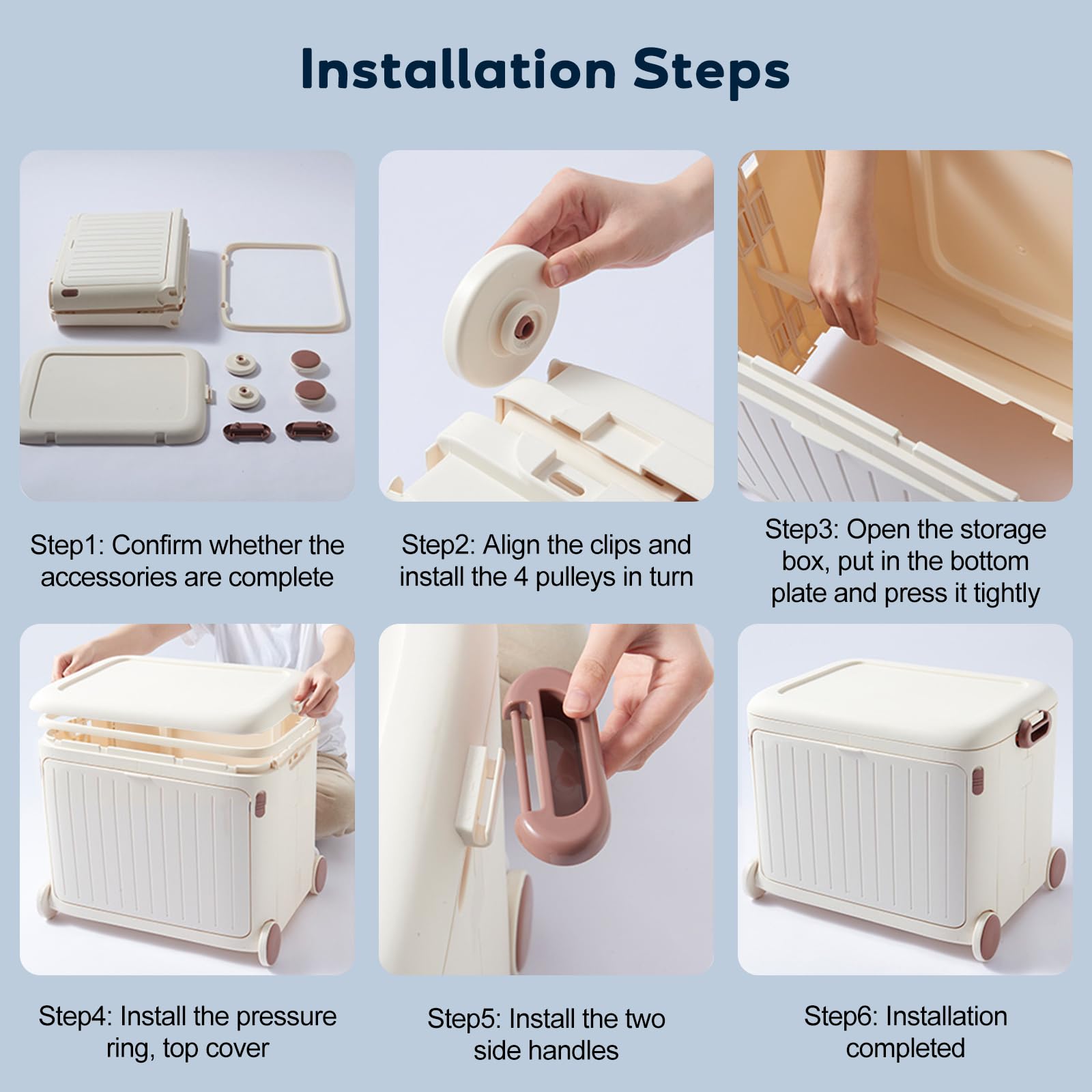 Installation Steps

Step1: Confirm whether the accessories are complete

Step2: Align the clips and install the 4 pulleys in turn

Step3: Open the storage box, put in the bottom plate and press it tightly

Step4: Install the pressure ring, top cover

Step5: Install the two side handles

Step6: Installation completed