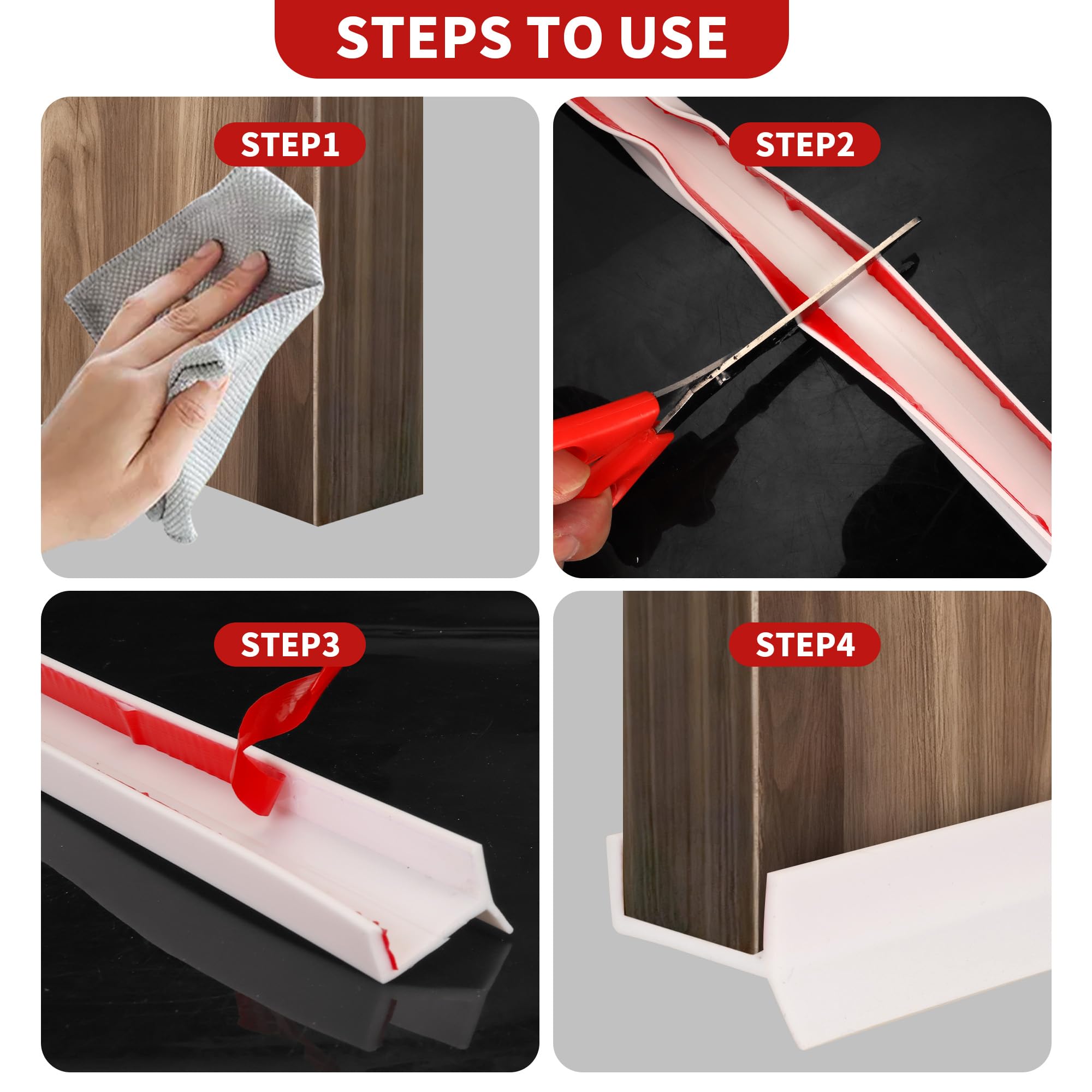 STEPS TO USE

STEP1

STEP2

STEP3

STEP4