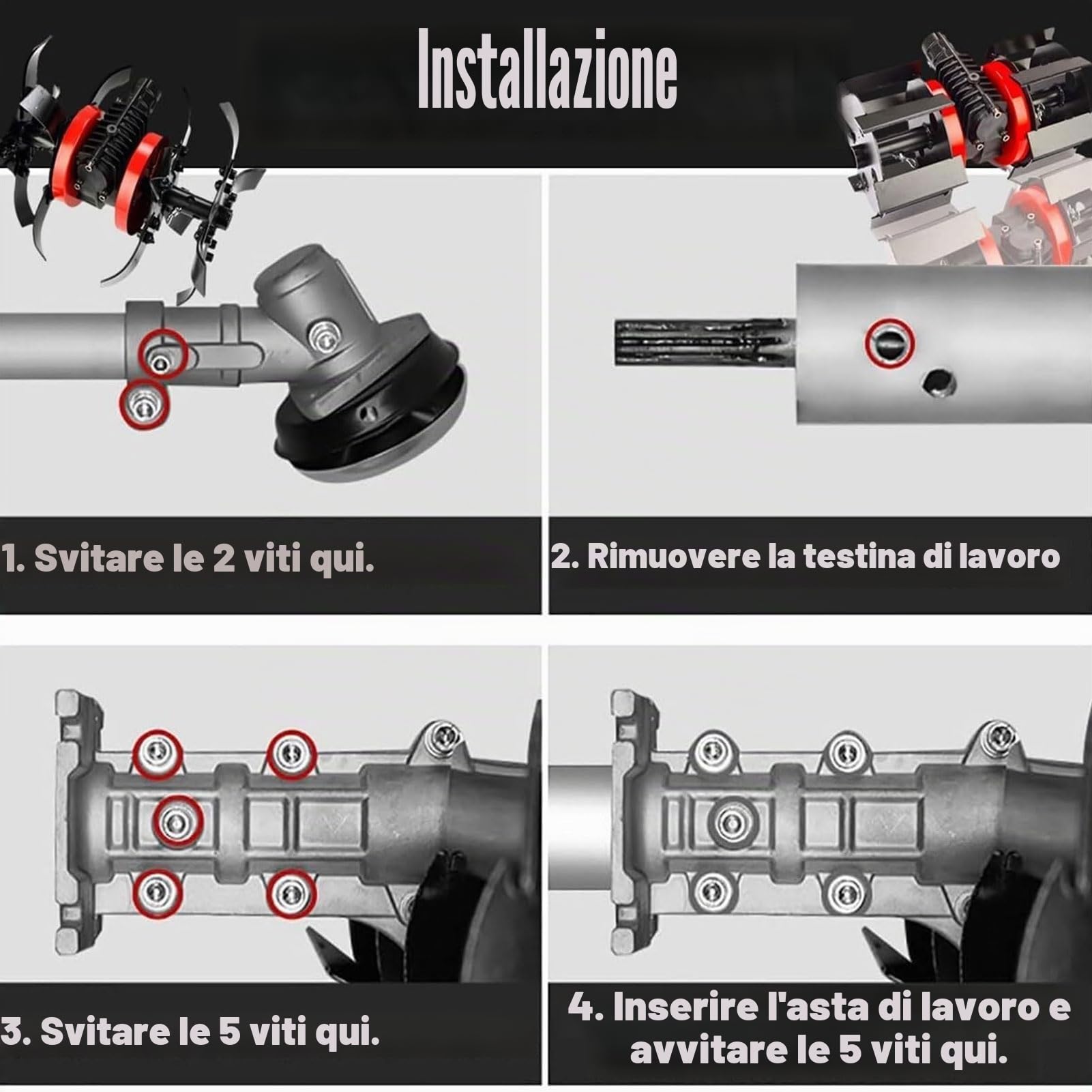 Installazione

1. Svitare le 2 viti qui.

2. Rimuovere la testina di lavoro

3. Svitare le 5 viti qui.

4. Inserire l'asta di lavoro e avvitare le 5 viti qui.