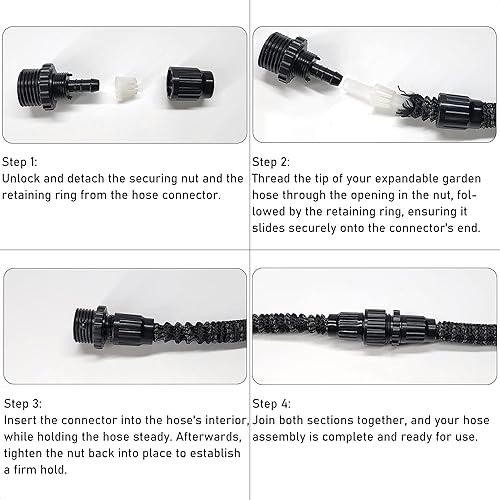 Step 1:
Unlock and detach the securing nut and the retaining ring from the hose connector.

Step 2:
Thread the tip of your expandable garden hose through the opening in the nut, followed by the retaining ring, ensuring it slides securely onto the connector's end.

Step 3:
Insert the connector into the hose's interior, while holding the hose steady. Afterwards, tighten the nut back into place to establish a firm hold.

Step 4:
Join both sections together, and your hose assembly is complete and ready for use.