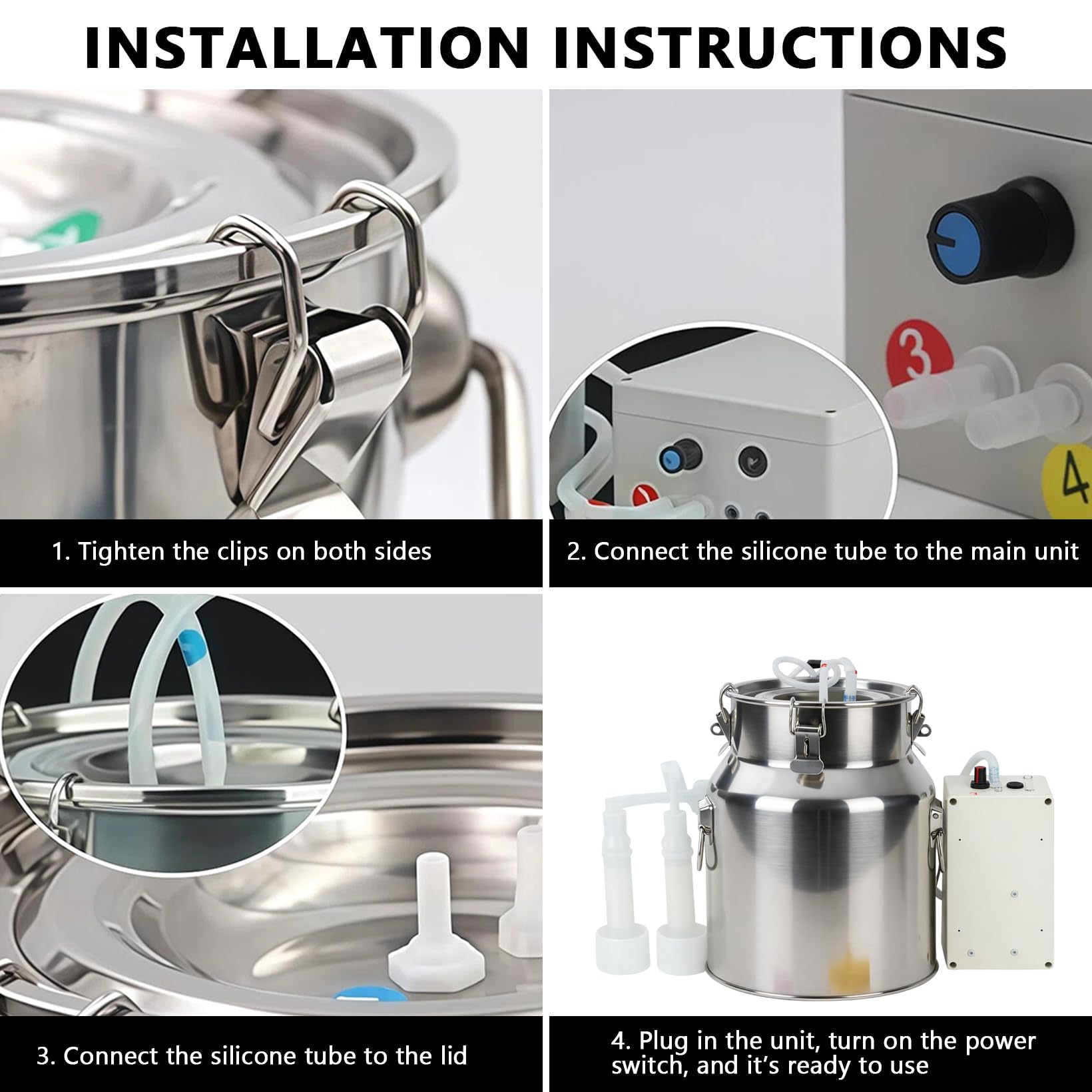 INSTALLATION INSTRUCTIONS

3

4

1. Tighten the clips on both sides

2. Connect the silicone tube to the main unit

3. Connect the silicone tube to the lid

4. Plug in the unit, turn on the power switch, and it's ready to use