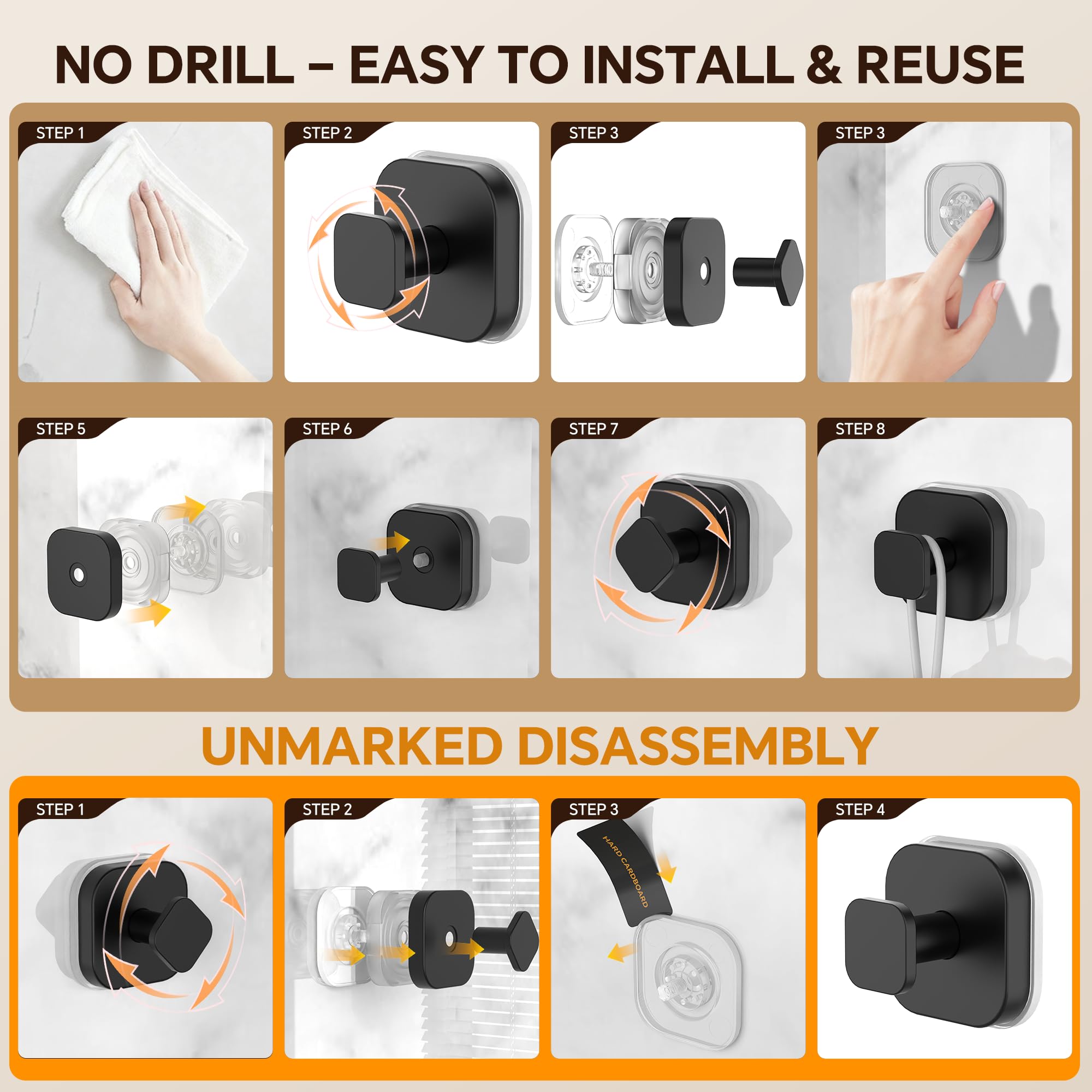 NO DRILL – EASY TO INSTALL & REUSE

STEP 1

STEP 2

STEP 3

STEP 3

STEP 5

STEP 6

STEP 7

STEP 8

UNMARKED DISASSEMBLY

STEP 1

STEP 2

STEP 3

HARD CARDBOARD

STEP 4