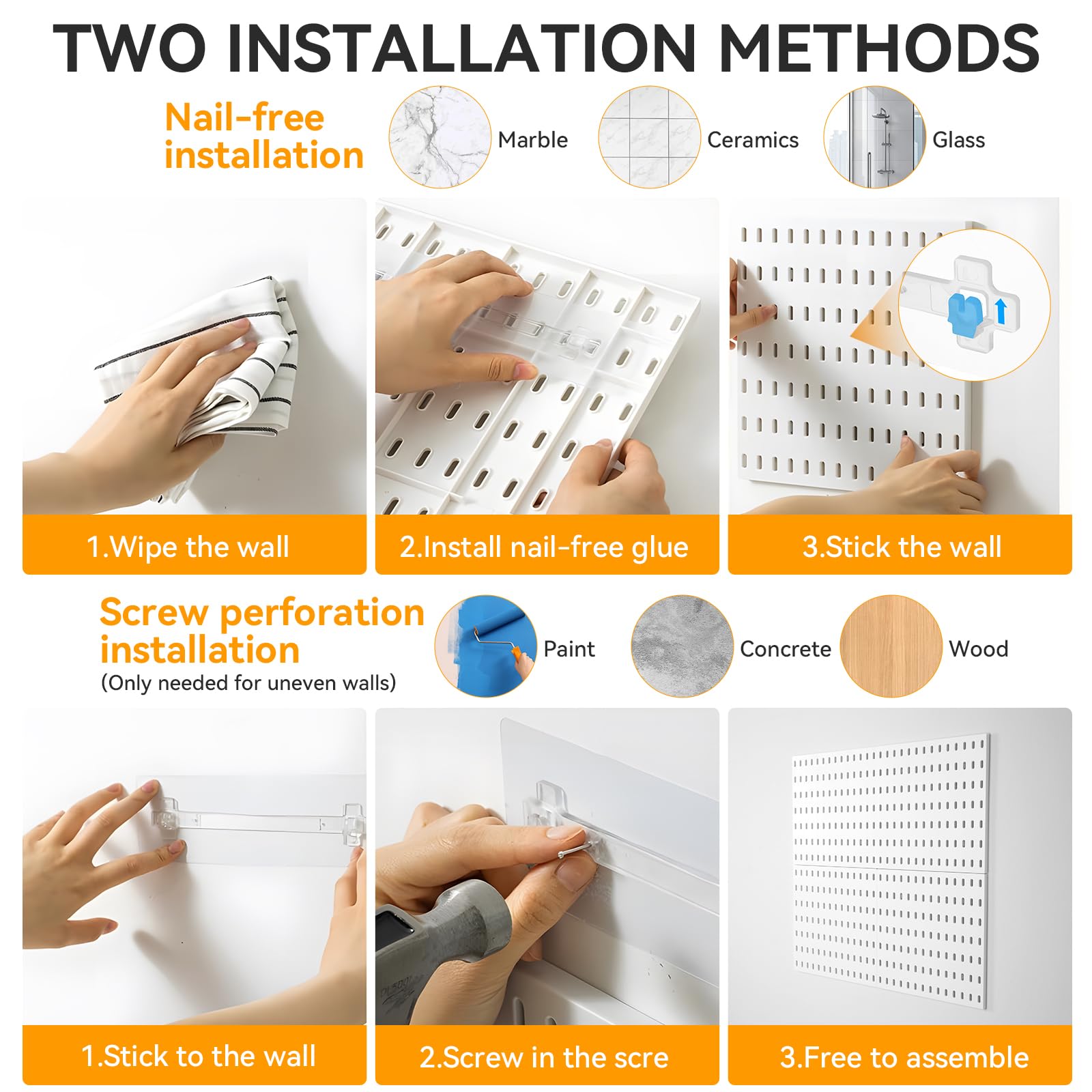 TWO INSTALLATION METHODS

Nail-free installation

Marble

Ceramics

Glass

1.Wipe the wall

2.Install nail-free glue

3.Stick the wall

Screw perforation installation
(Only needed for uneven walls)

Paint

Concrete

Wood

1.Stick to the wall

2.Screw in the scre

3.Free to assemble