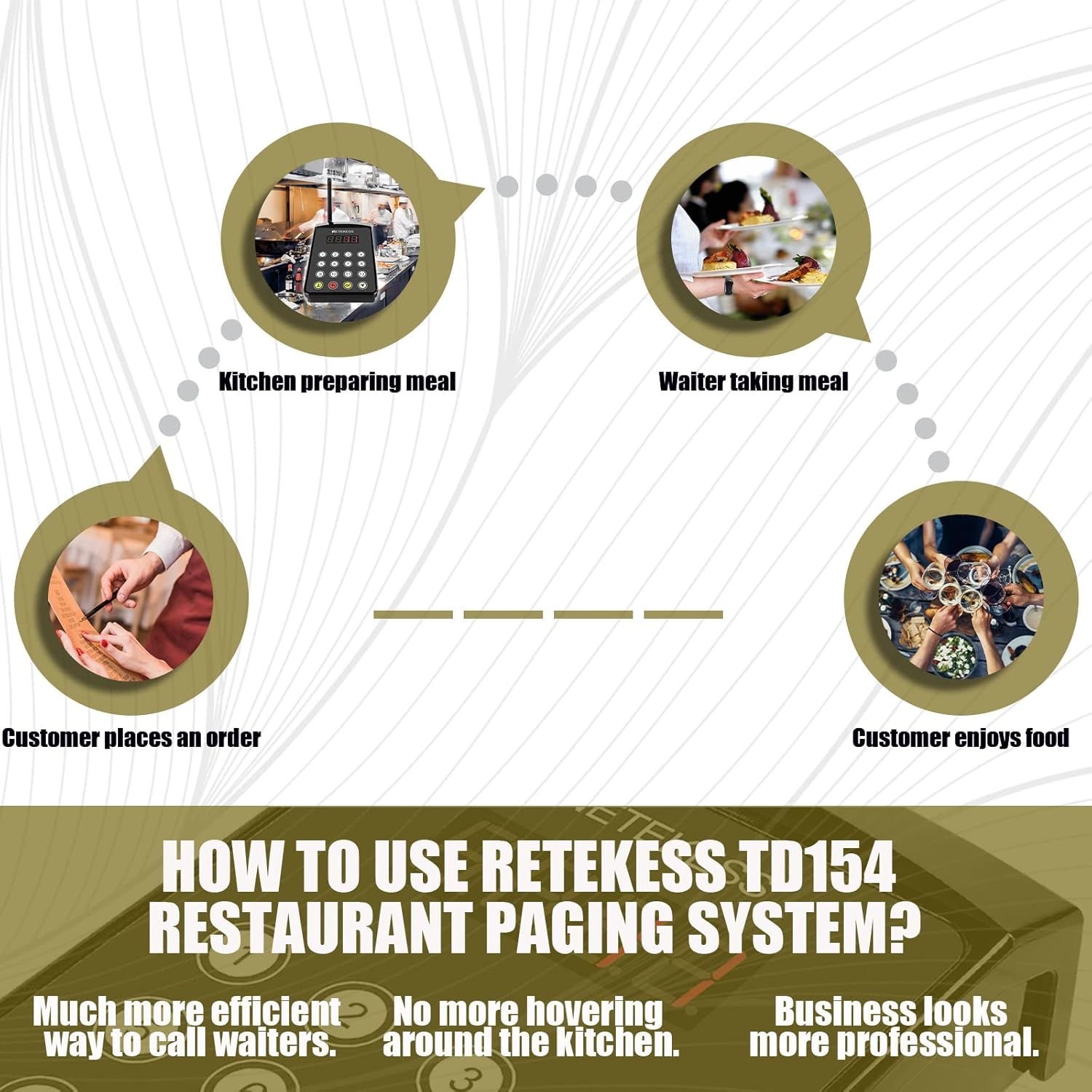 RETEKESS

Kitchen preparing meal

Waiter taking meal

Customer places an order

Customer enjoys food

HOW TO USE RETEKESS TD154 RESTAURANT PAGING SYSTEM?

Much more efficient way to call waiters.

No more hovering around the kitchen.

Business looks more professional.