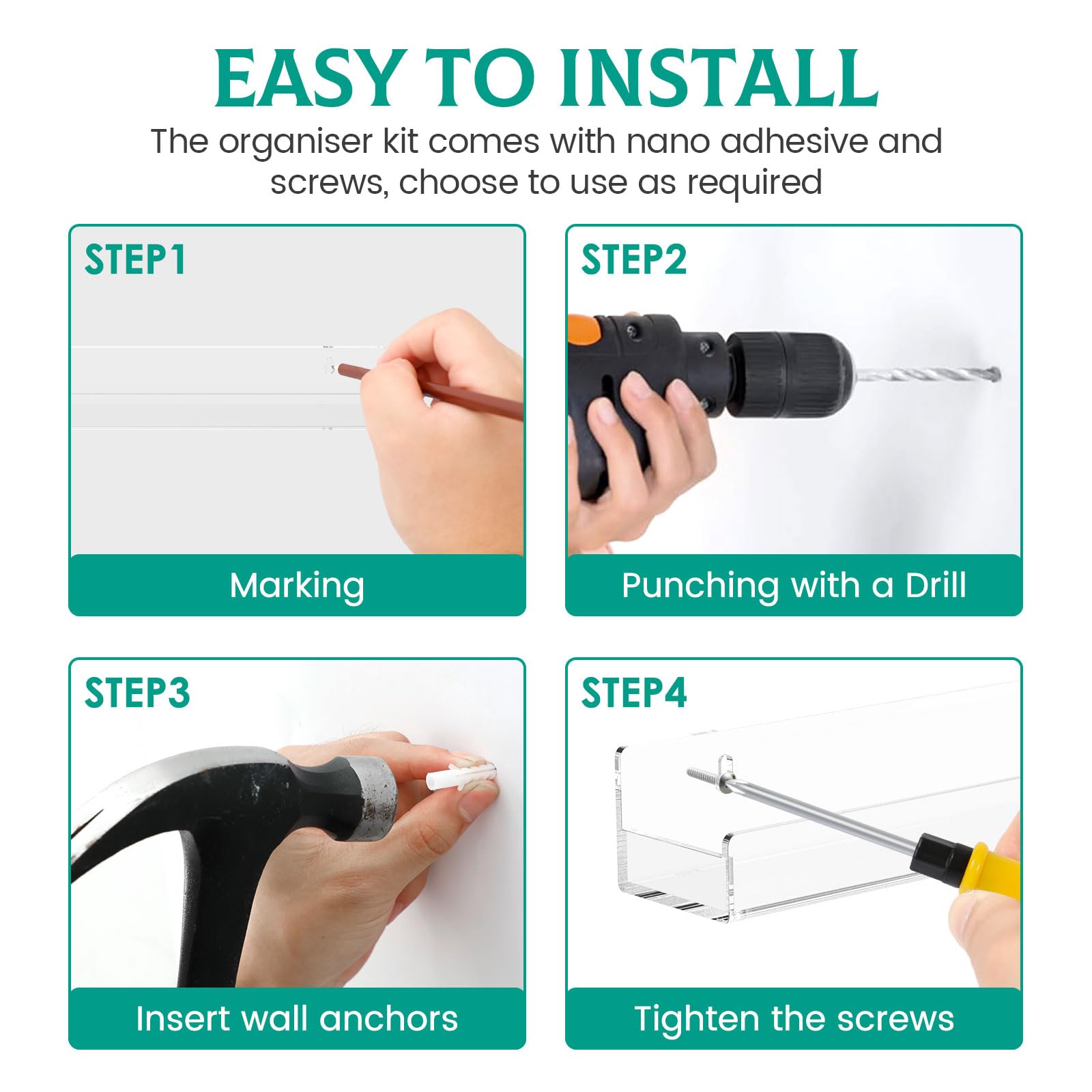 EASY TO INSTALL

The organiser kit comes with nano adhesive and screws, choose to use as required

STEP1

Marking

STEP2

Punching with a Drill

STEP3

Insert wall anchors

STEP4

Tighten the screws