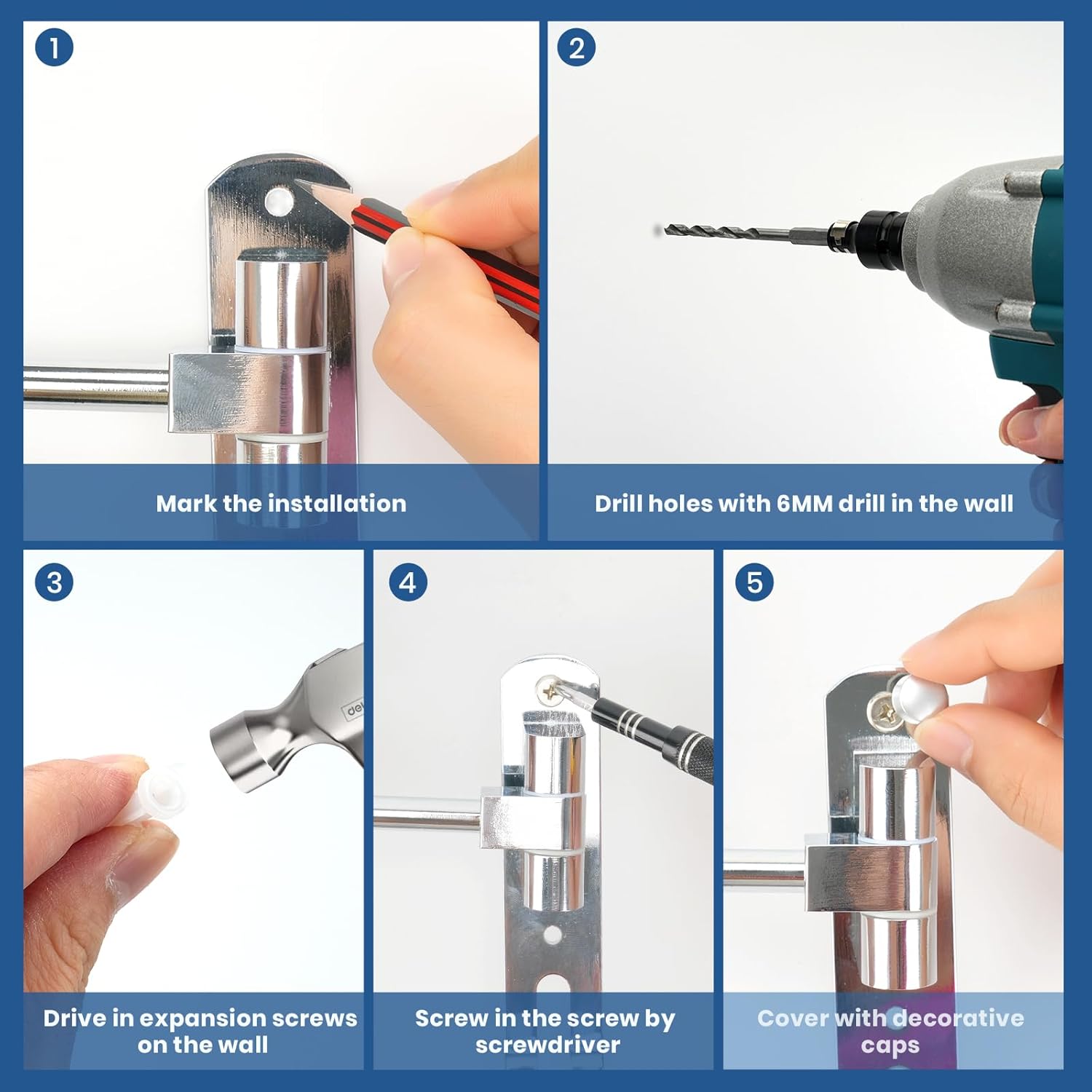 1

Mark the installation

2

Drill holes with 6MM drill in the wall

3

deli

Drive in expansion screws on the wall

4

Screw in the screw by screwdriver

5

Cover with decorative caps