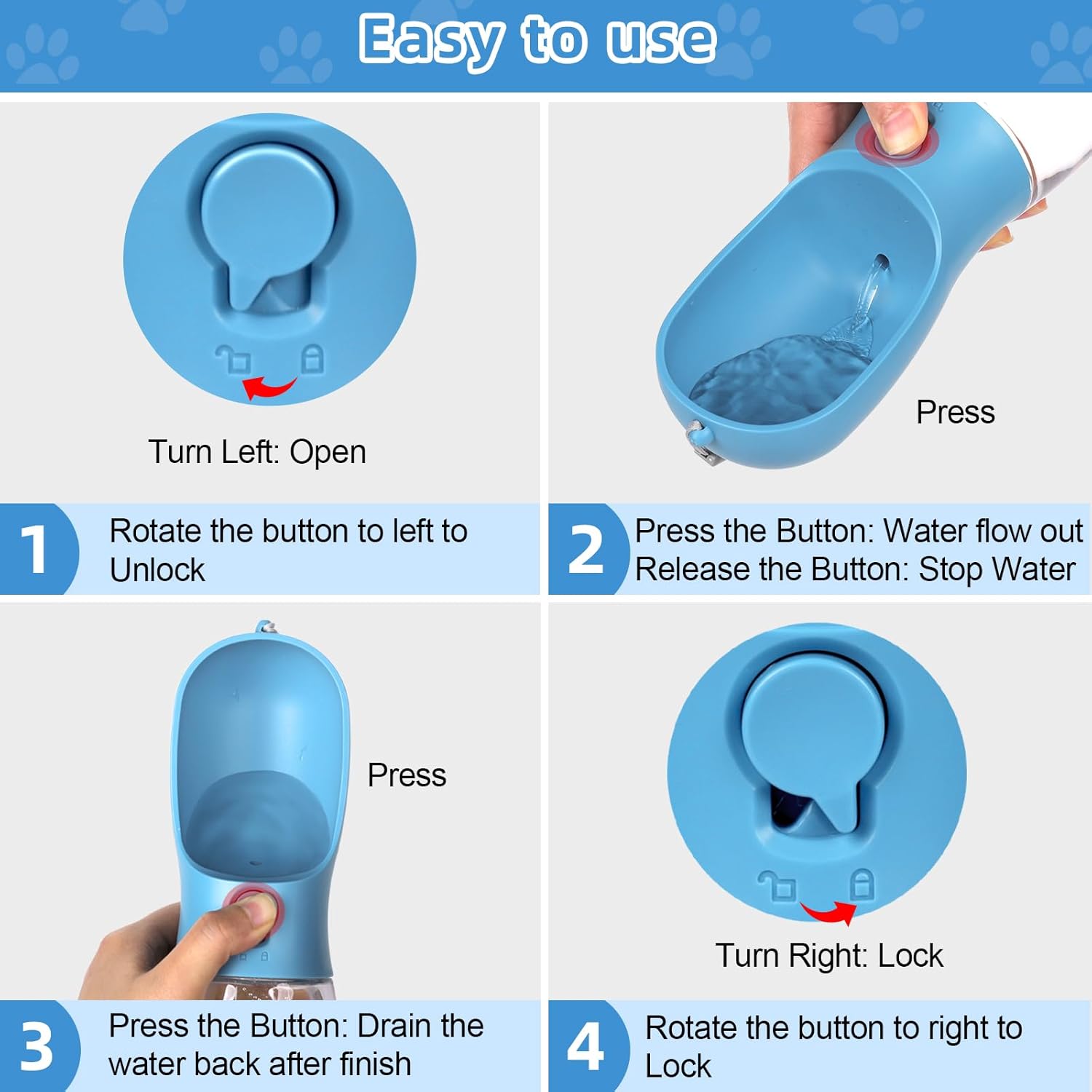 Easy to use

Turn Left: Open

1 Rotate the button to left to Unlock

Press

2 Press the Button: Water flow out
Release the Button: Stop Water

Press

3 Press the Button: Drain the water back after finish

Turn Right: Lock

4 Rotate the button to right to Lock