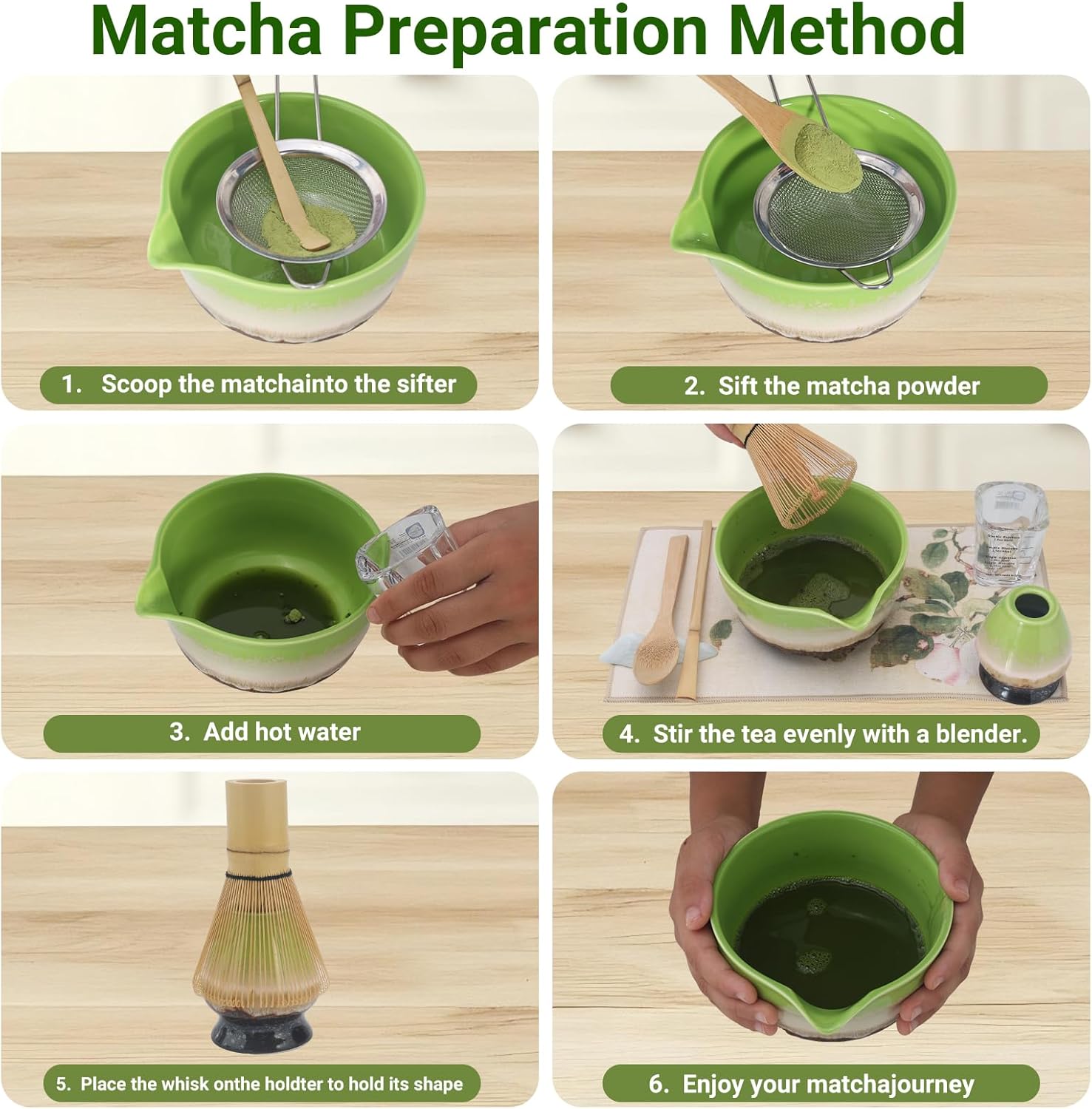 Matcha Preparation Method

1. Scoop the matchainto the sifter

2. Sift the matcha powder

3. Add hot water

4. Stir the tea evenly with a blender.

5. Place the whisk onthe holdter to hold its shape

6. Enjoy your matchajourney