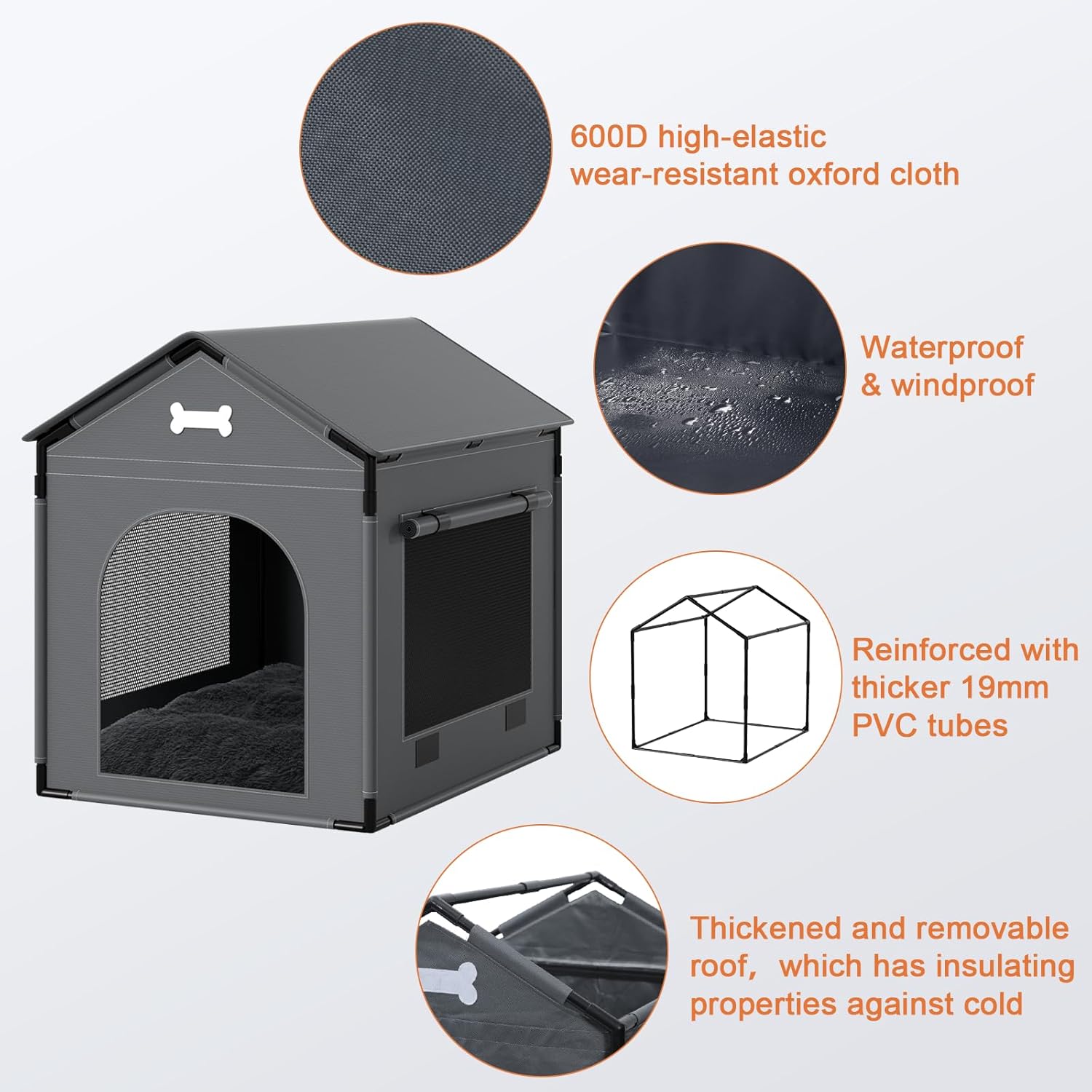 600D high-elastic wear-resistant oxford cloth

Waterproof & windproof

Reinforced with thicker 19mm PVC tubes

Thickened and removable roof， which has insulating properties against cold