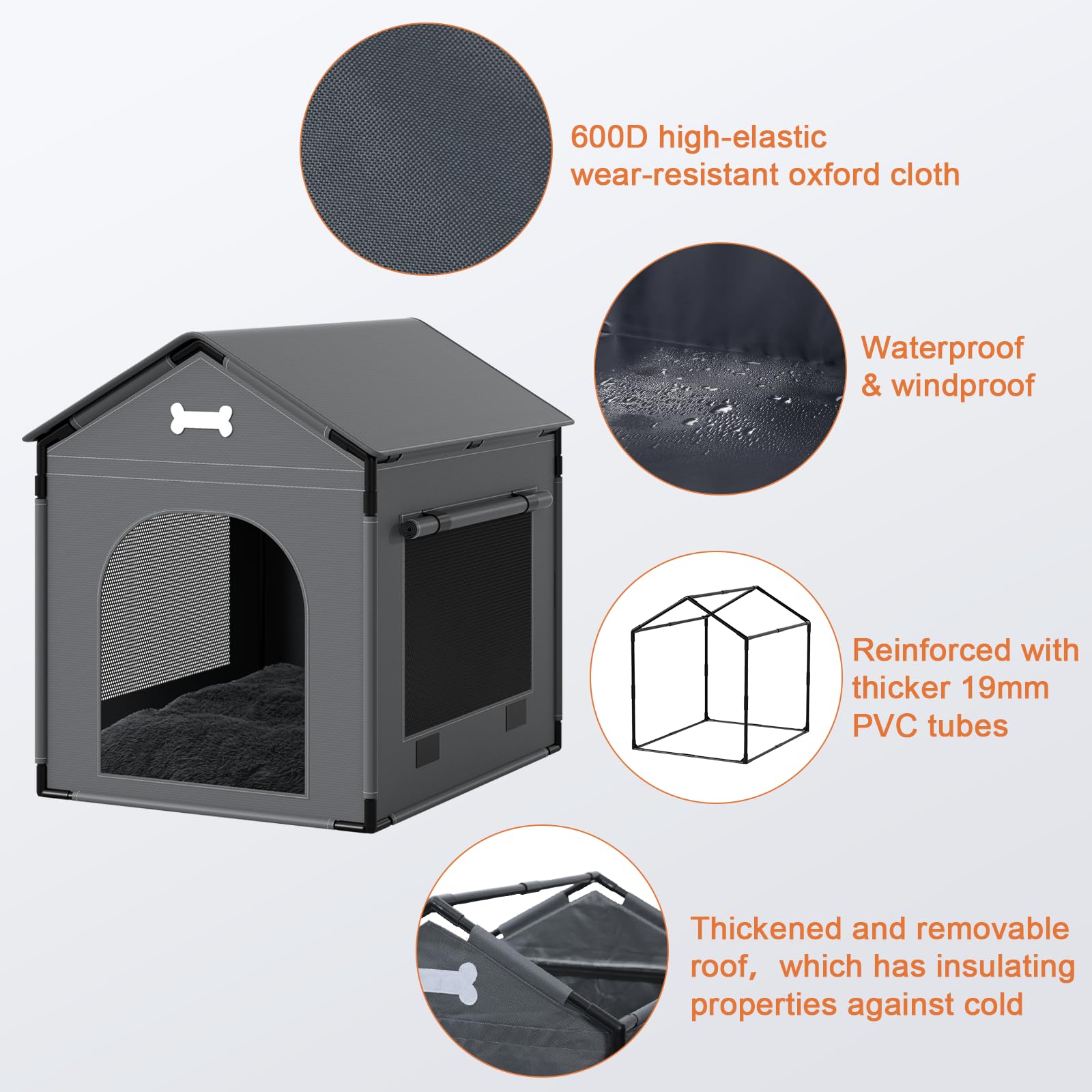 600D high-elastic wear-resistant oxford cloth

Waterproof & windproof

Reinforced with thicker 19mm PVC tubes

Thickened and removable roof， which has insulating properties against cold