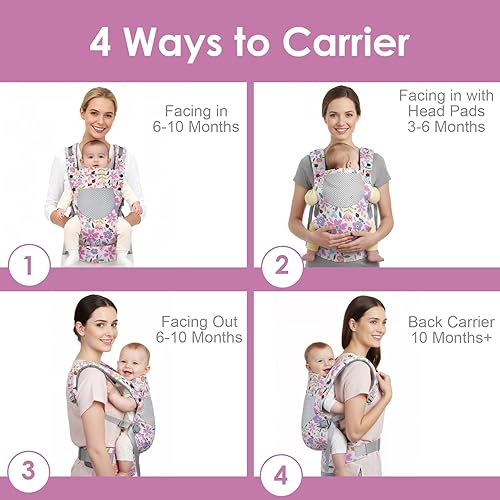 4 Ways to Carrier

Facing in
6-10 Months

1

Facing in with
Head Pads
3-6 Months

2

Facing Out
6-10 Months

3

Back Carrier
10 Months+

4