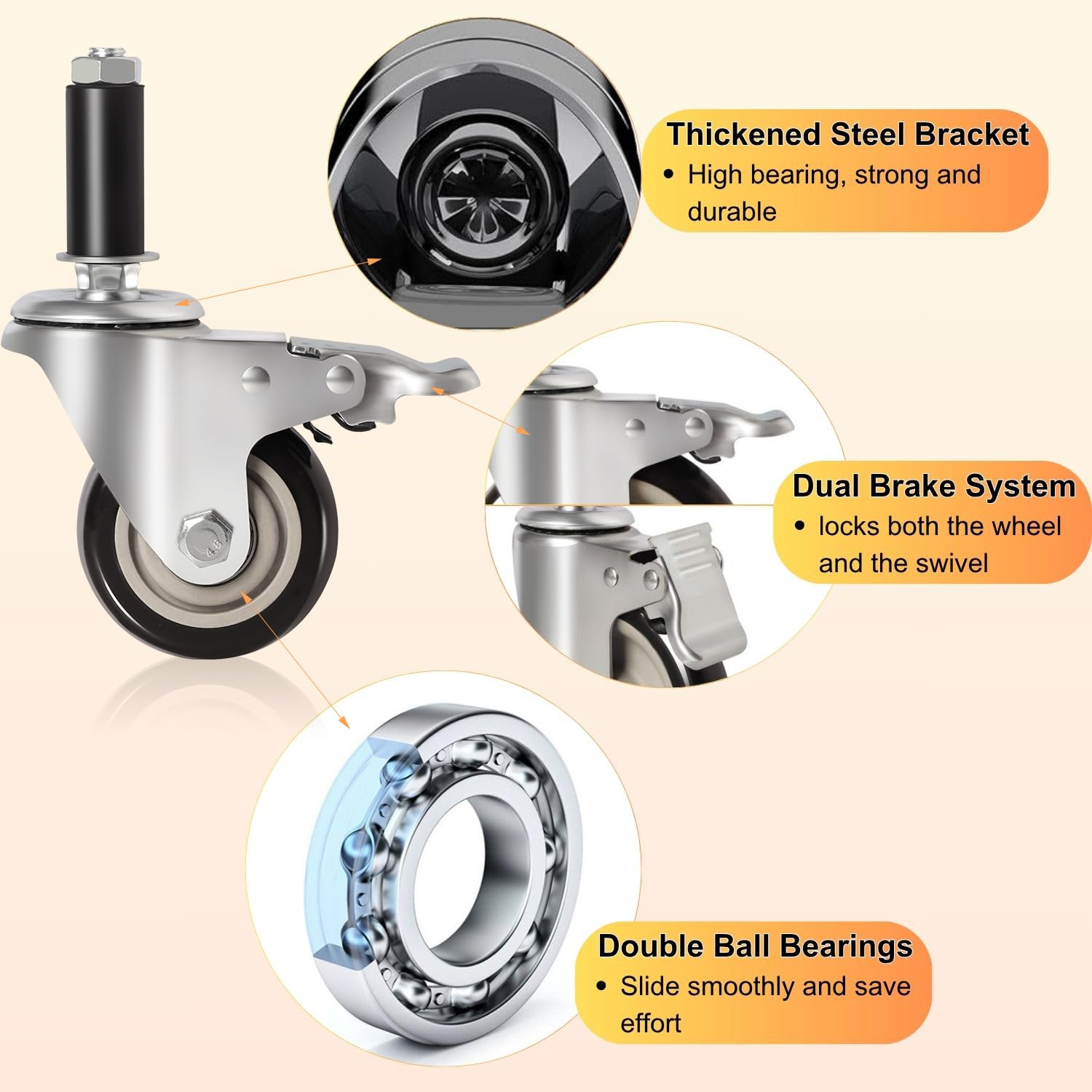 Thickened Steel Bracket
• High bearing, strong and durable

Dual Brake System
• locks both the wheel and the swivel

Double Ball Bearings
• Slide smoothly and save effort