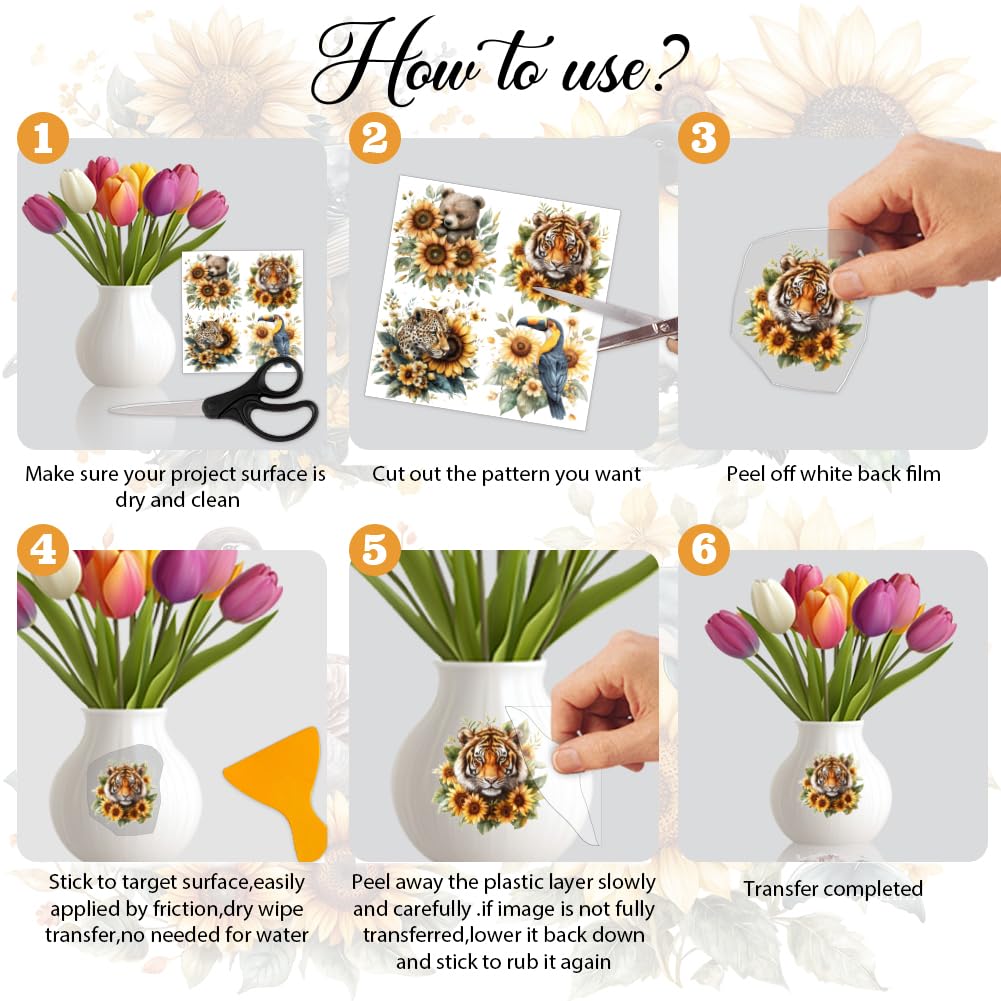 How to use?

1

Make sure your project surface is dry and clean

2

Cut out the pattern you want

3

Peel off white back film

4

Stick to target surface,easily applied by friction,dry wipe transfer,no needed for water

5

Peel away the plastic layer slowly and carefully .if image is not fully transferred,lower it back down and stick to rub it again

6

Transfer completed