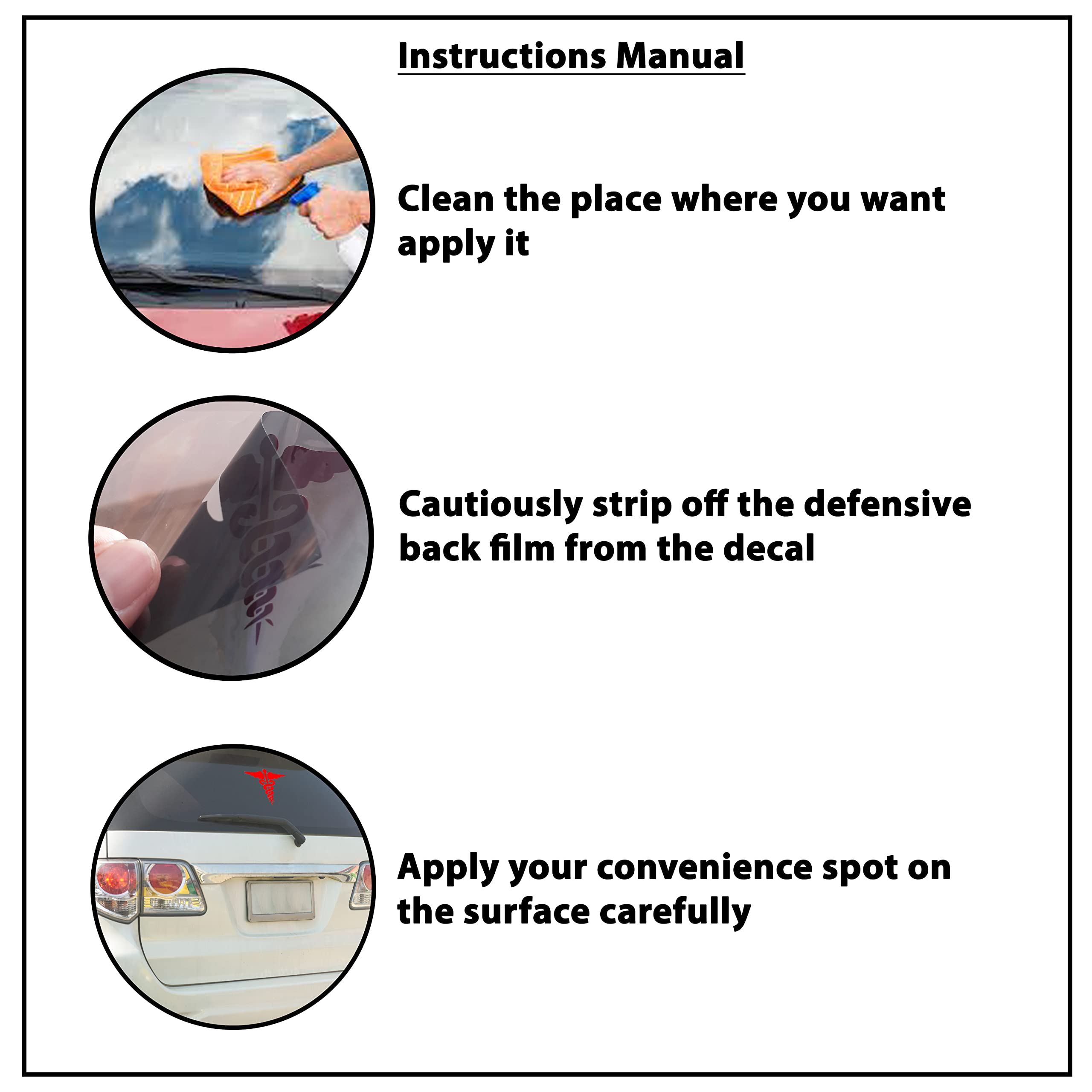 Instructions Manual

Clean the place where you want apply it

Cautiously strip off the defensive back film from the decal

Apply your convenience spot on the surface carefully