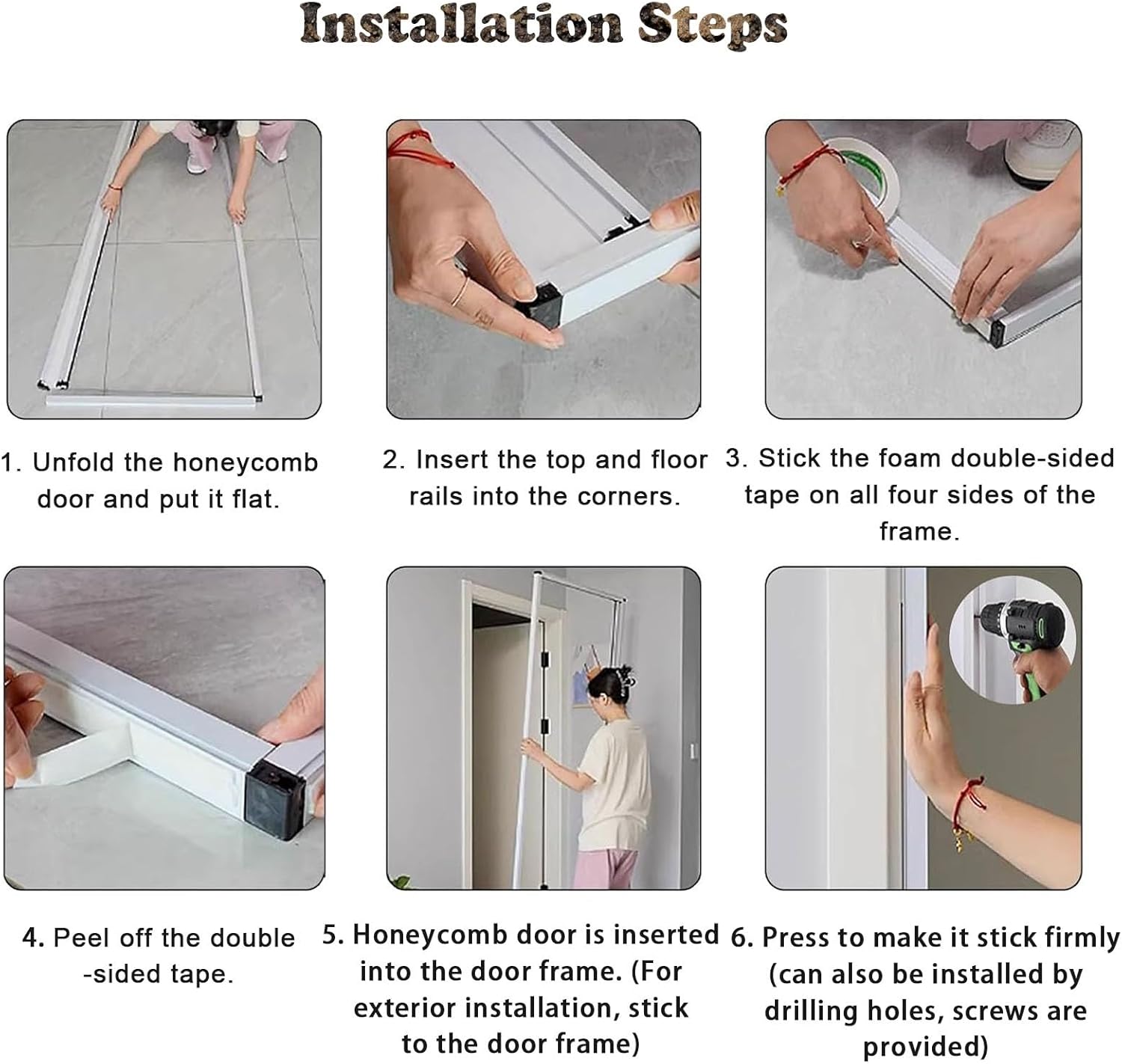 Installation Steps

1. Unfold the honeycomb door and put it flat.

2. Insert the top and floor rails into the corners.

3. Stick the foam double-sided tape on all four sides of the frame.

4. Peel off the double -sided tape.

5. Honeycomb door is inserted into the door frame. (For exterior installation, stick to the door frame)

6. Press to make it stick firmly (can also be installed by drilling holes, screws are provided)