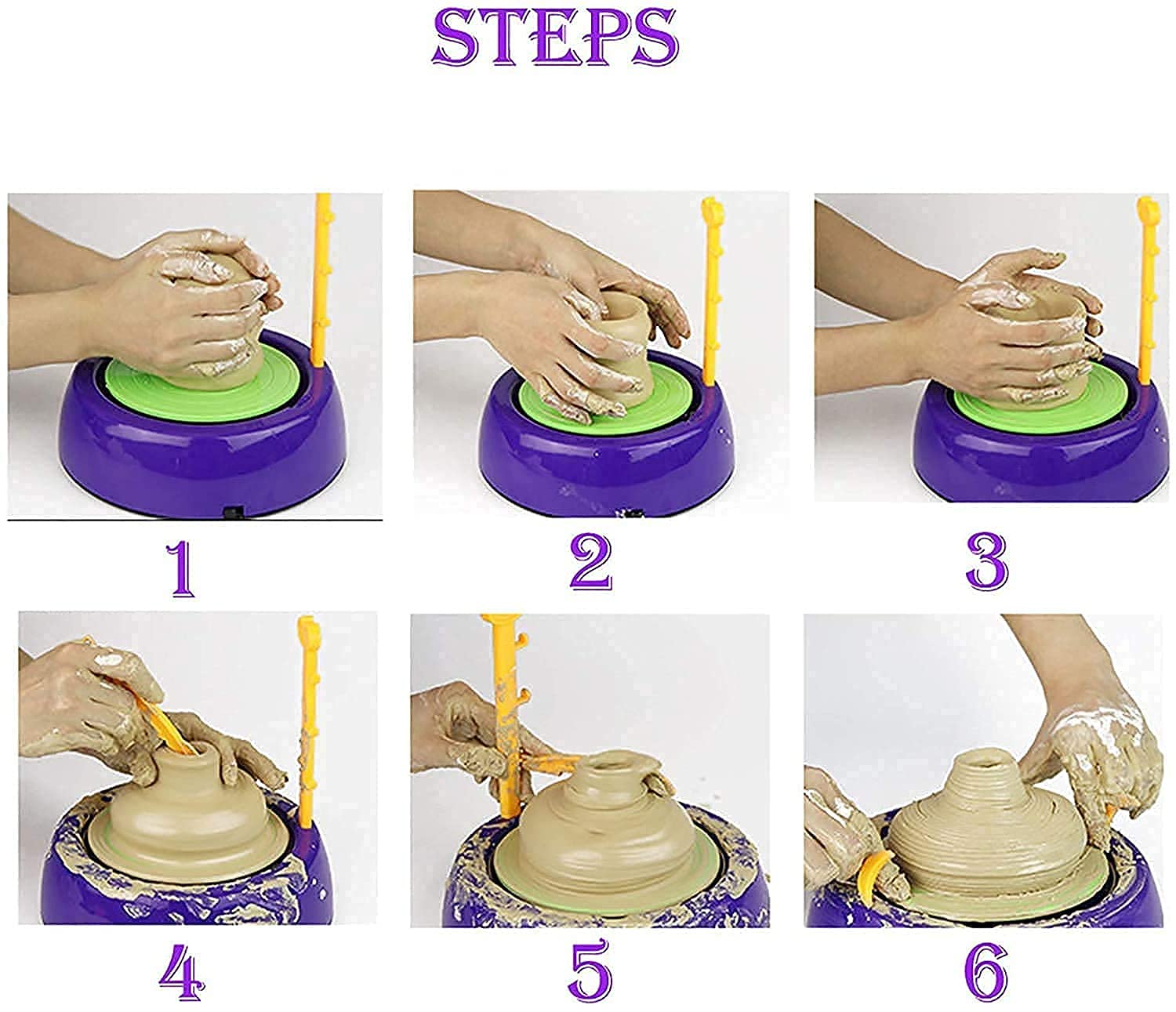 STEPS

1

2

3

4

5

6