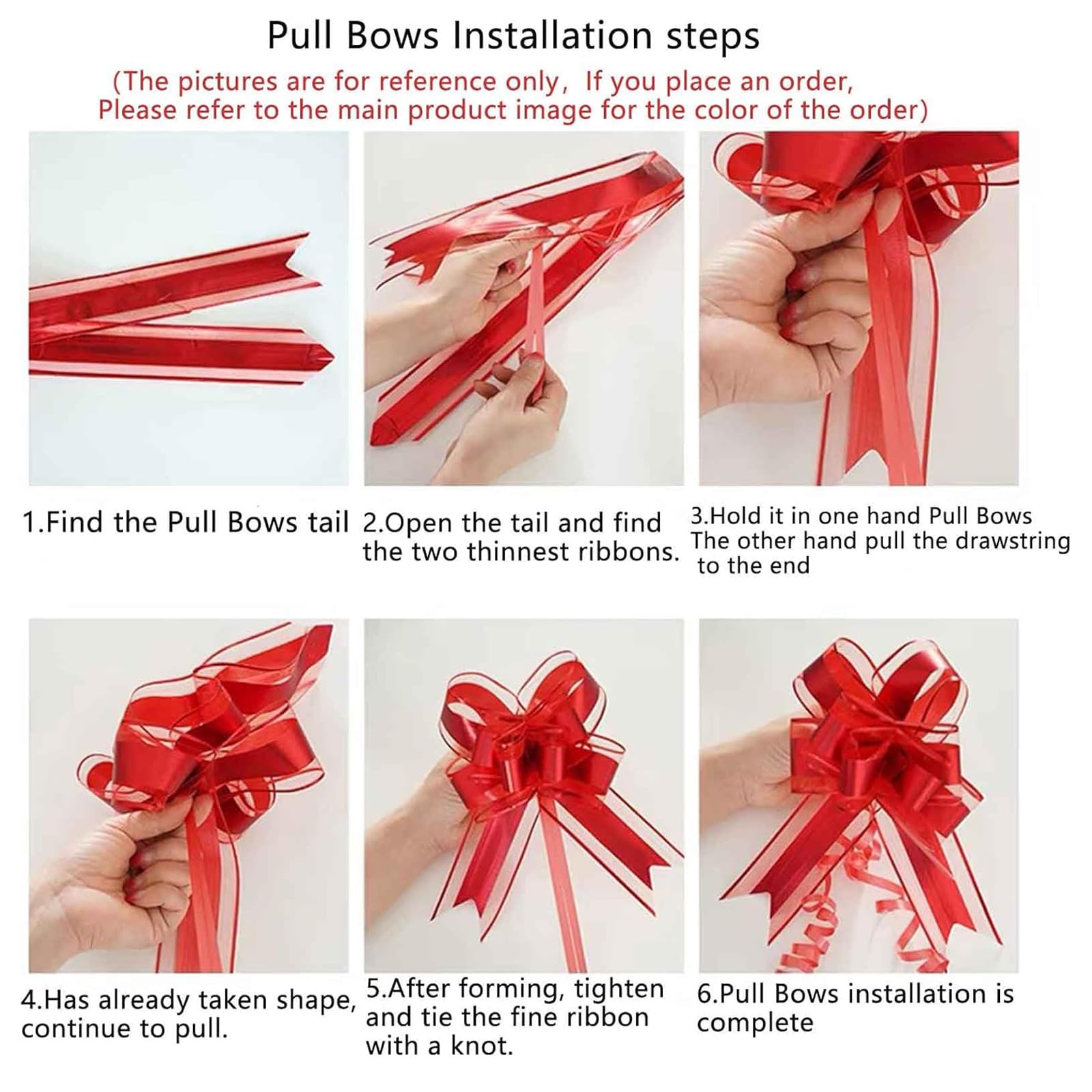 Pull Bows Installation steps

(The pictures are for reference only, If you place an order, Please refer to the main product image for the color of the order)

1.Find the Pull Bows tail

2.Open the tail and find the two thinnest ribbons.

3.Hold it in one hand Pull Bows The other hand pull the drawstring to the end

4.Has already taken shape, continue to pull.

5.After forming, tighten and tie the fine ribbon with a knot.

6.Pull Bows installation is complete