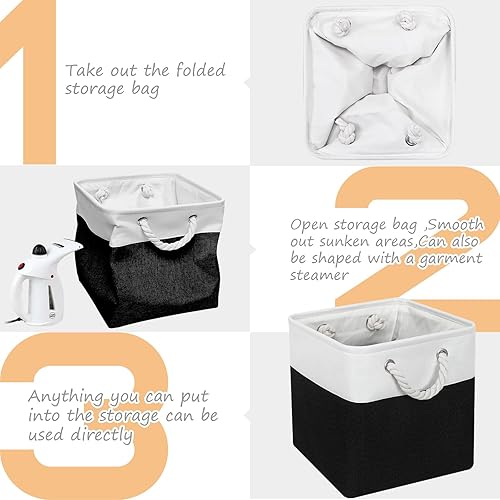 1

Take out the folded storage bag

2

Open storage bag ,Smooth out sunken areas,Can also be shaped with a garment steamer

3

Anything you can put into the storage can be used directly