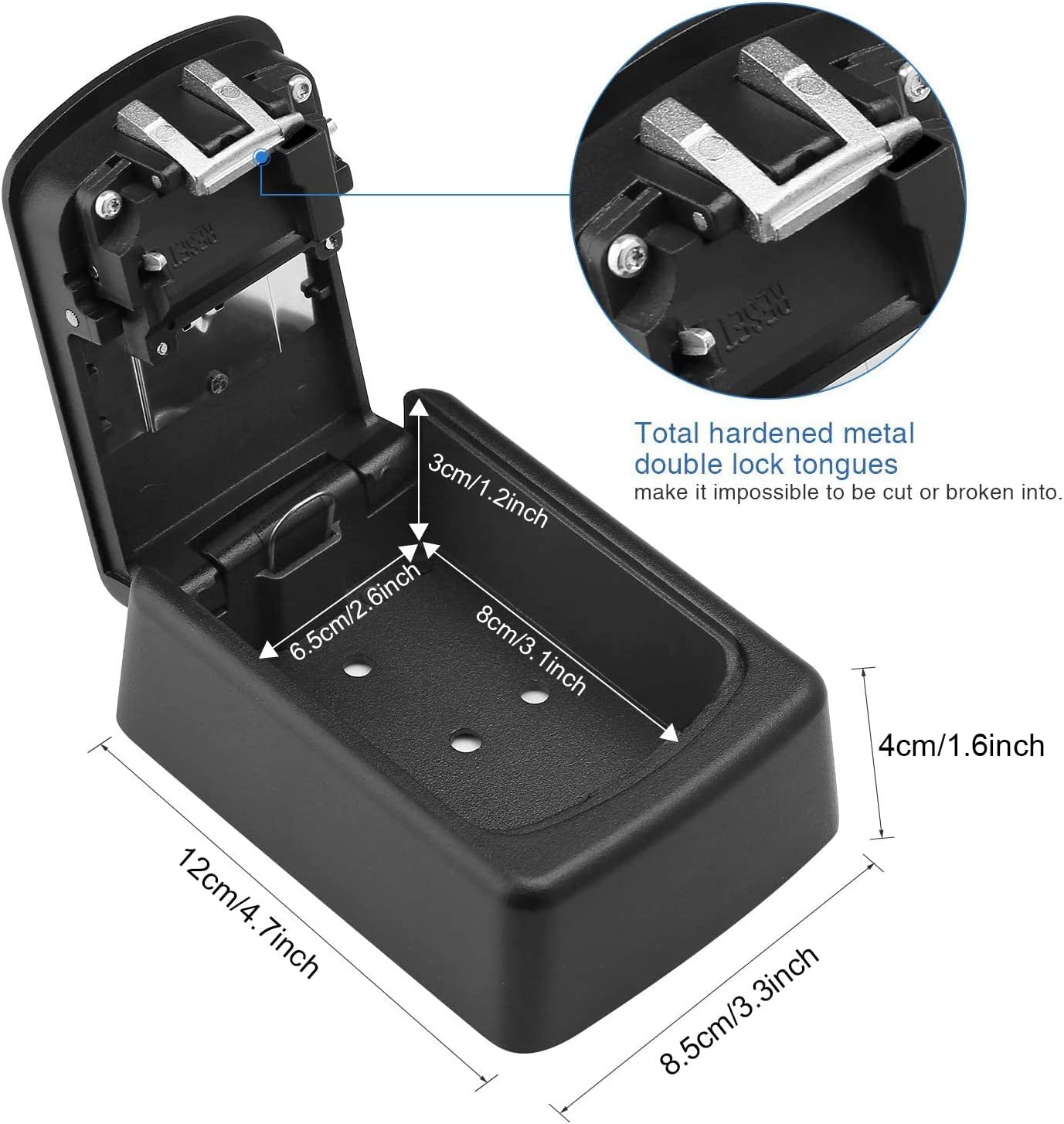 RESET

RESET

Total hardened metal double lock tongues
make it impossible to be cut or broken into.

3cm/1.2inch

6.5cm/2.6inch

8cm/3.1inch

4cm/1.6inch

12cm/4.7inch

8.5cm/3.3inch