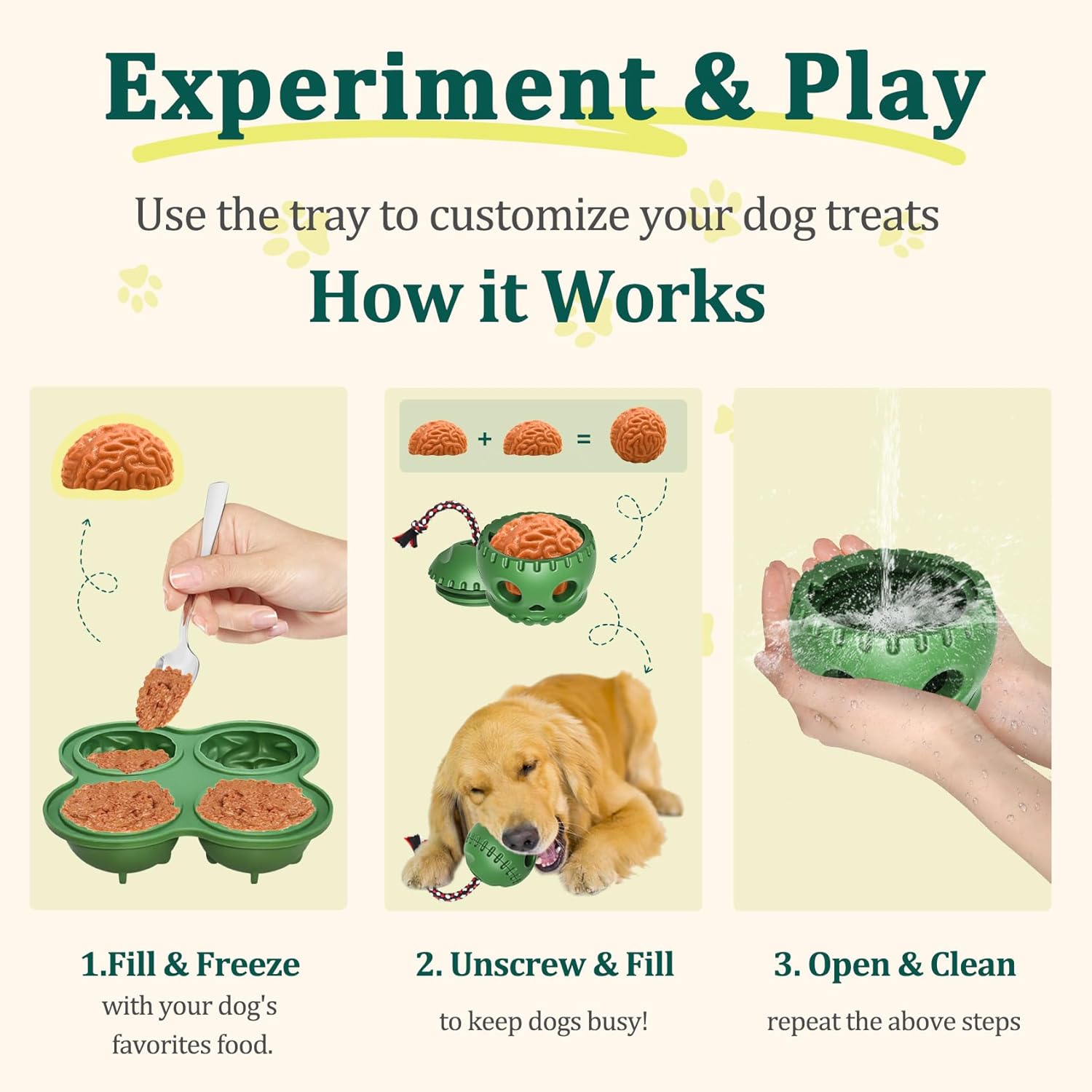 Experiment & Play

Use the tray to customize your dog treats

How it Works

+ =

1.Fill & Freeze
with your dog's favorites food.

2. Unscrew & Fill
to keep dogs busy!

3. Open & Clean
repeat the above steps