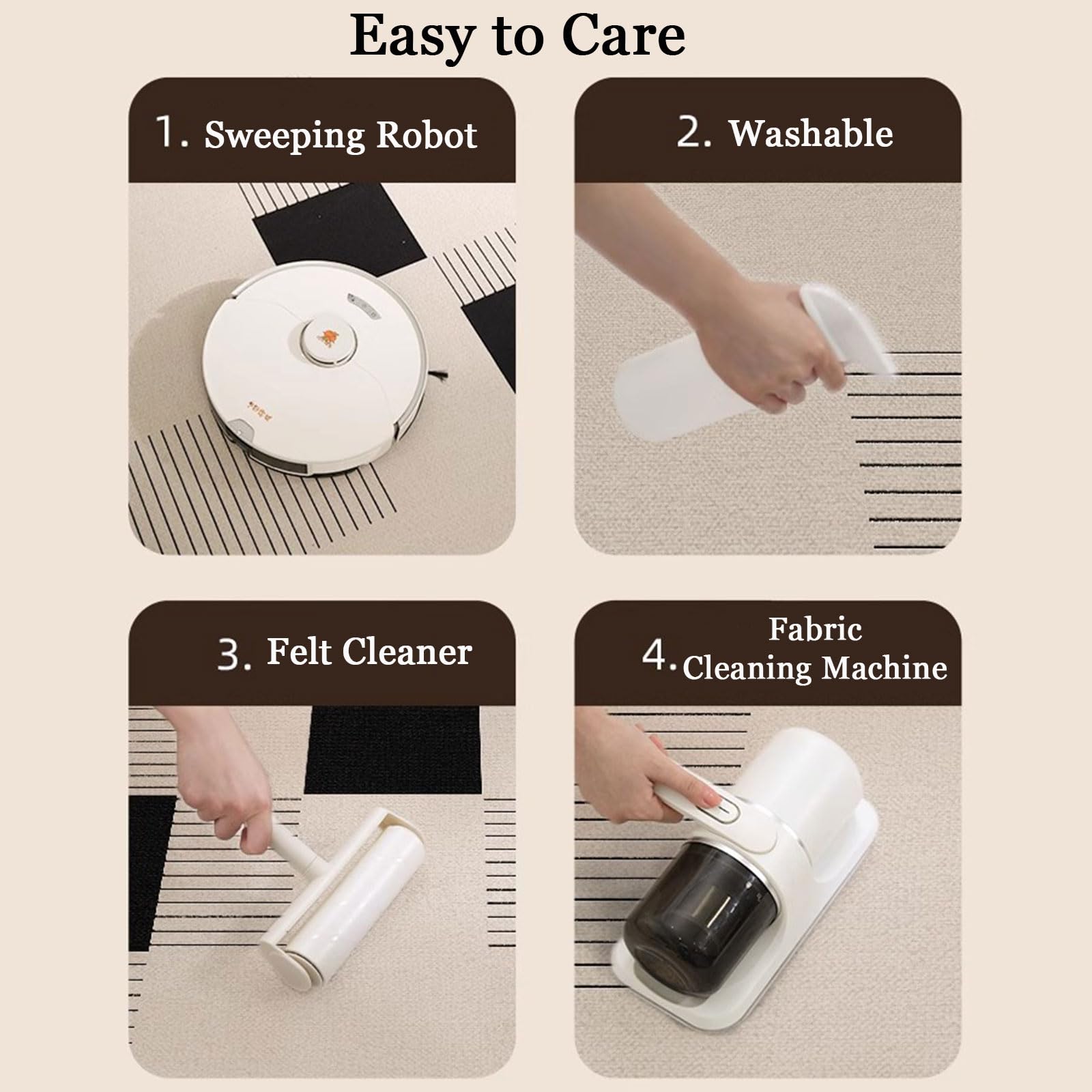 Easy to Care

1. Sweeping Robot

2. Washable

3. Felt Cleaner

4. Fabric Cleaning Machine