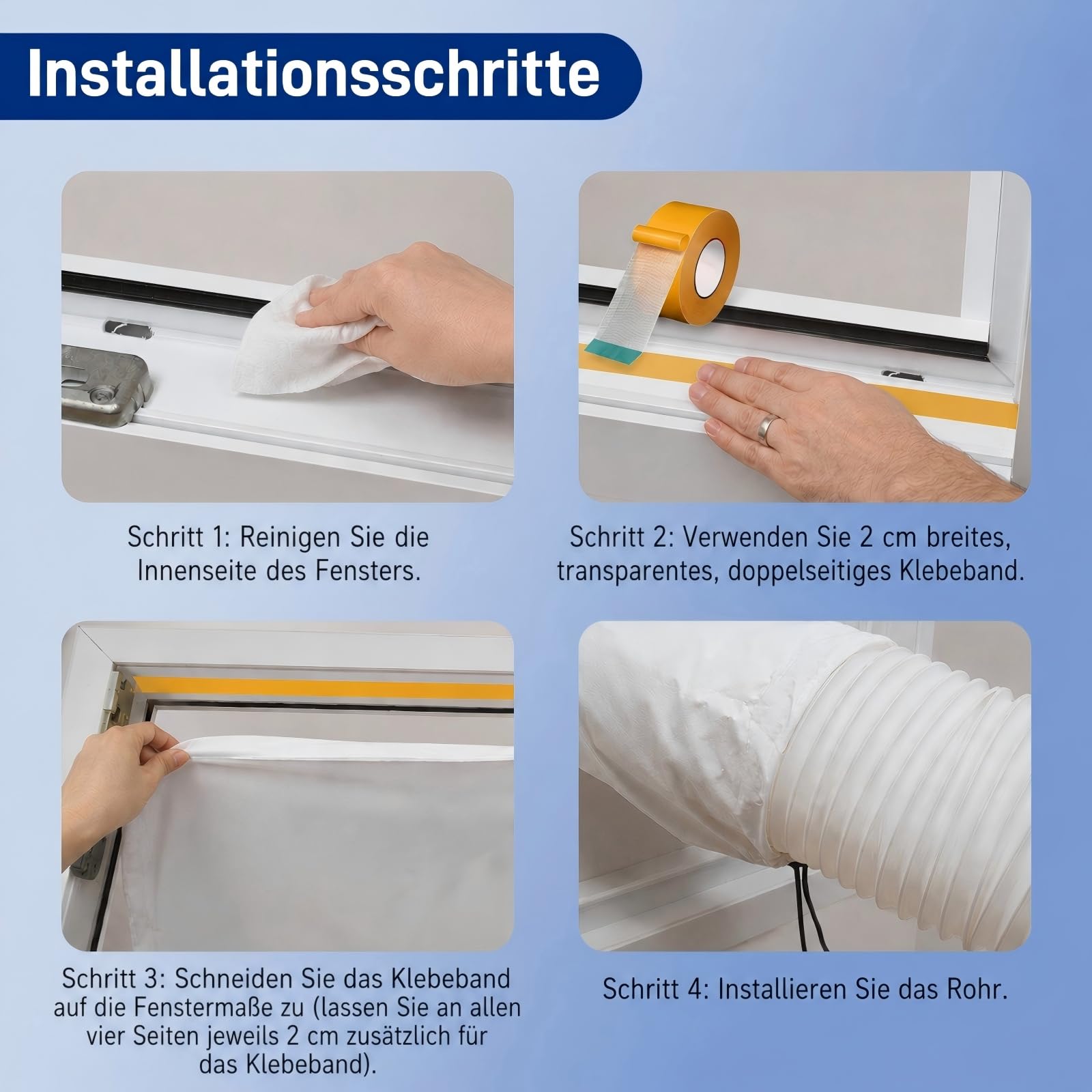 Installationsschritte

Schritt 1: Reinigen Sie die Innenseite des Fensters.

Schritt 2: Verwenden Sie 2 cm breites, transparentes, doppelseitiges Klebeband.

Schritt 3: Schneiden Sie das Klebeband auf die Fenstermaße zu (lassen Sie an allen vier Seiten jeweils 2 cm zusätzlich für das Klebeband).

Schritt 4: Installieren Sie das Rohr.