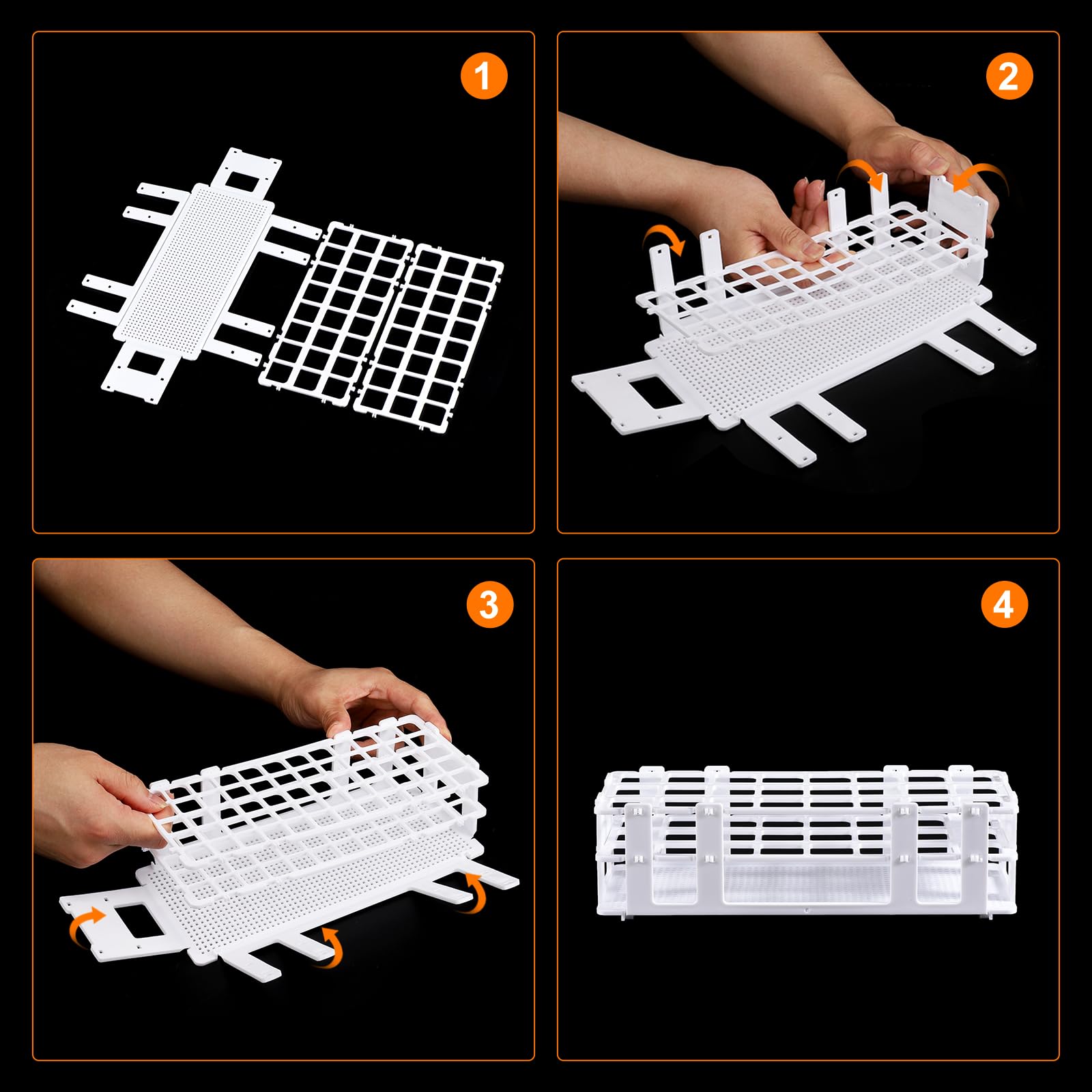 1

2

3

4