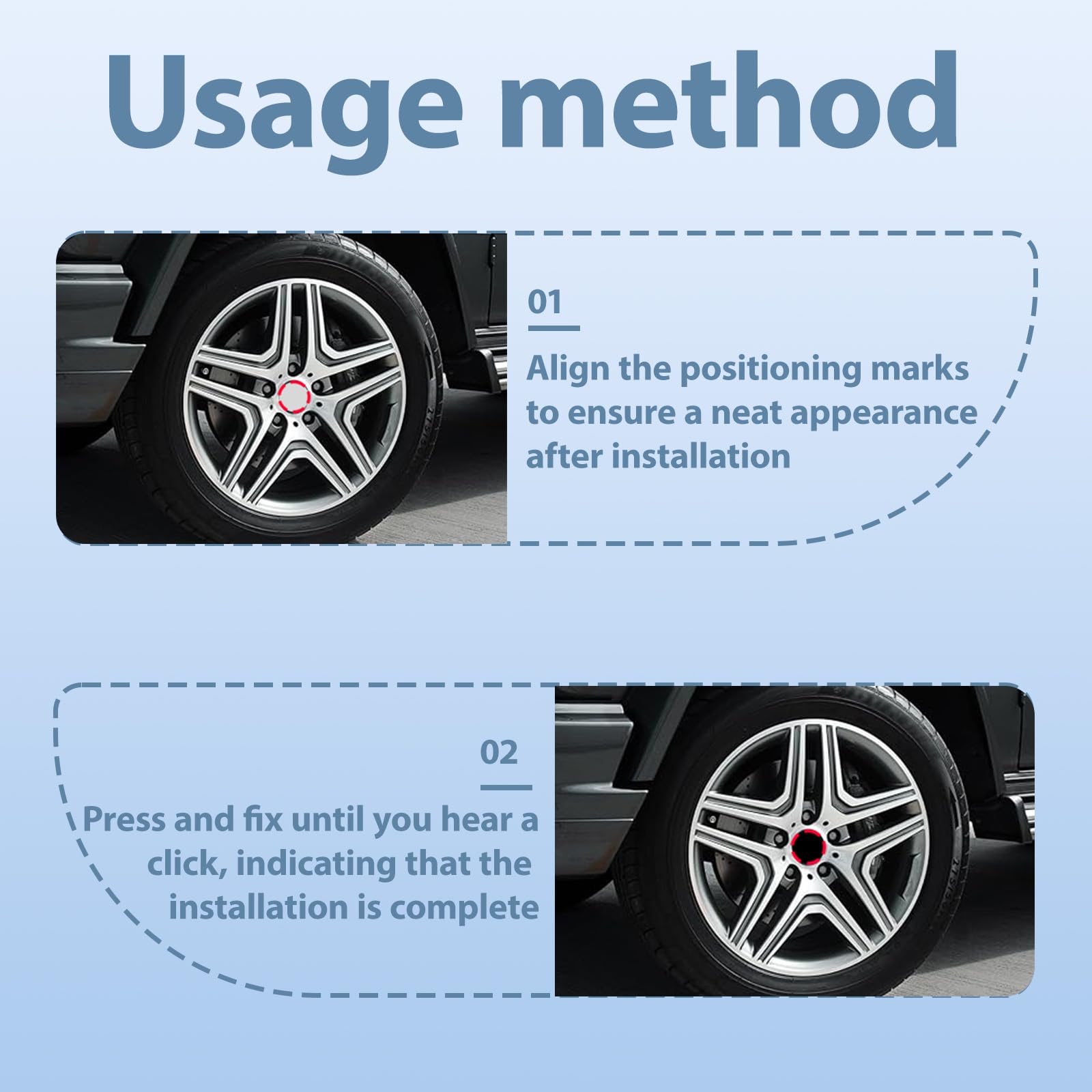 Usage method

01

Align the positioning marks to ensure a neat appearance after installation

02

Press and fix until you hear a click, indicating that the installation is complete