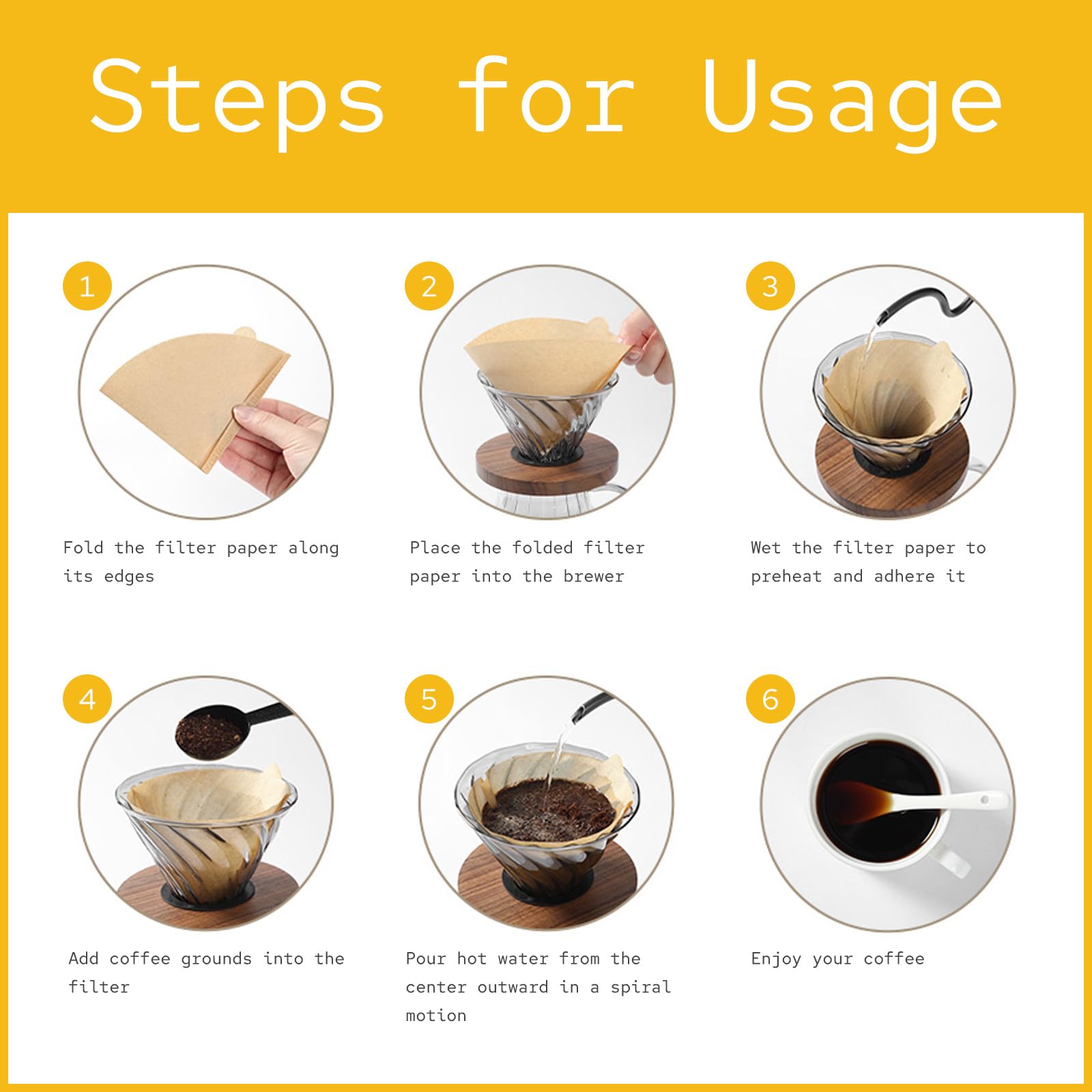 Steps for Usage

1

Fold the filter paper along its edges

2

Place the folded filter paper into the brewer

3

Wet the filter paper to preheat and adhere it

4

Add coffee grounds into the filter

5

Pour hot water from the center outward in a spiral motion

6

Enjoy your coffee