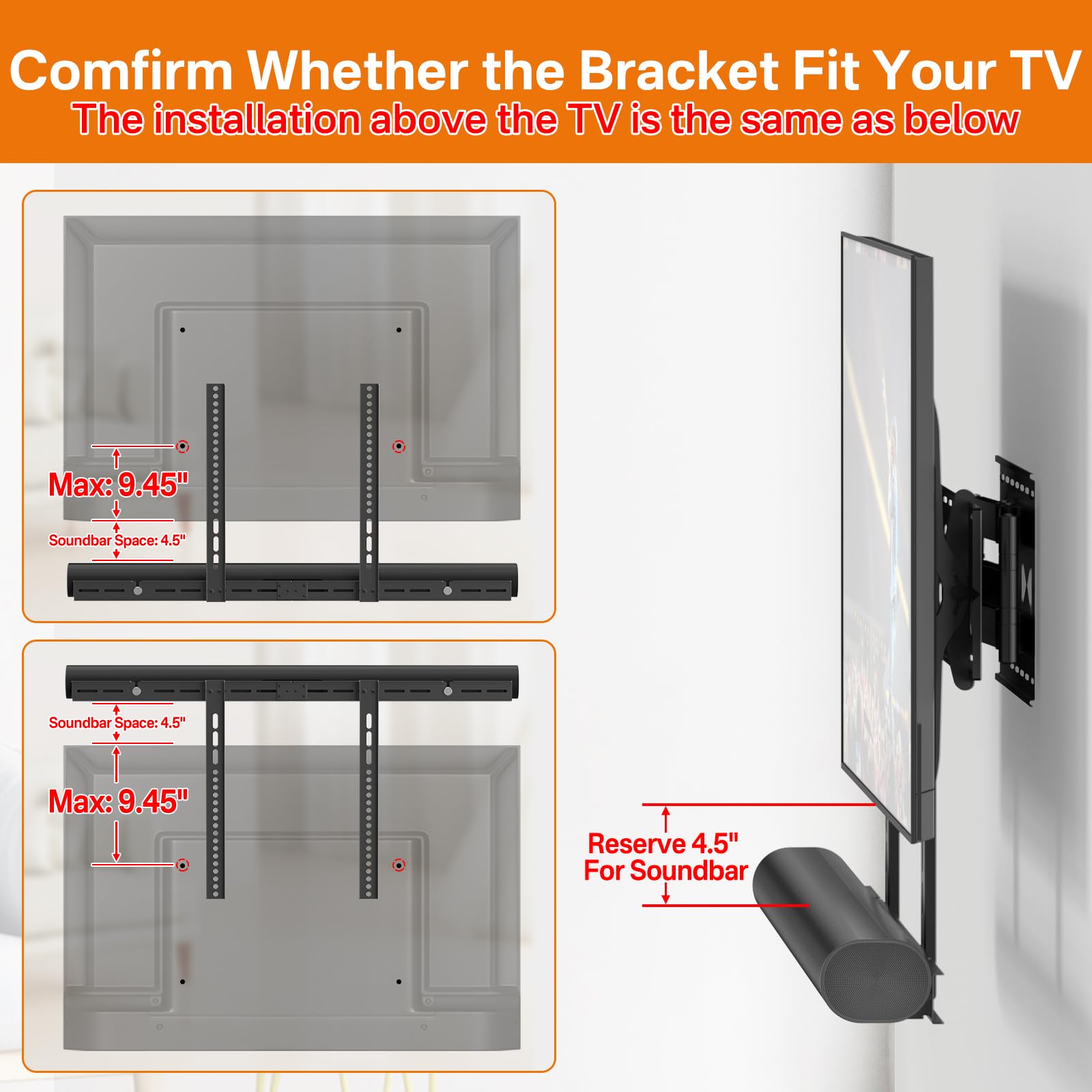 Comfirm Whether the Bracket Fit Your TV
The installation above the TV is the same as below

Max: 9.45"
Soundbar Space: 4.5"

Soundbar Space: 4.5"
Max: 9.45"

Reserve 4.5"
For Soundbar