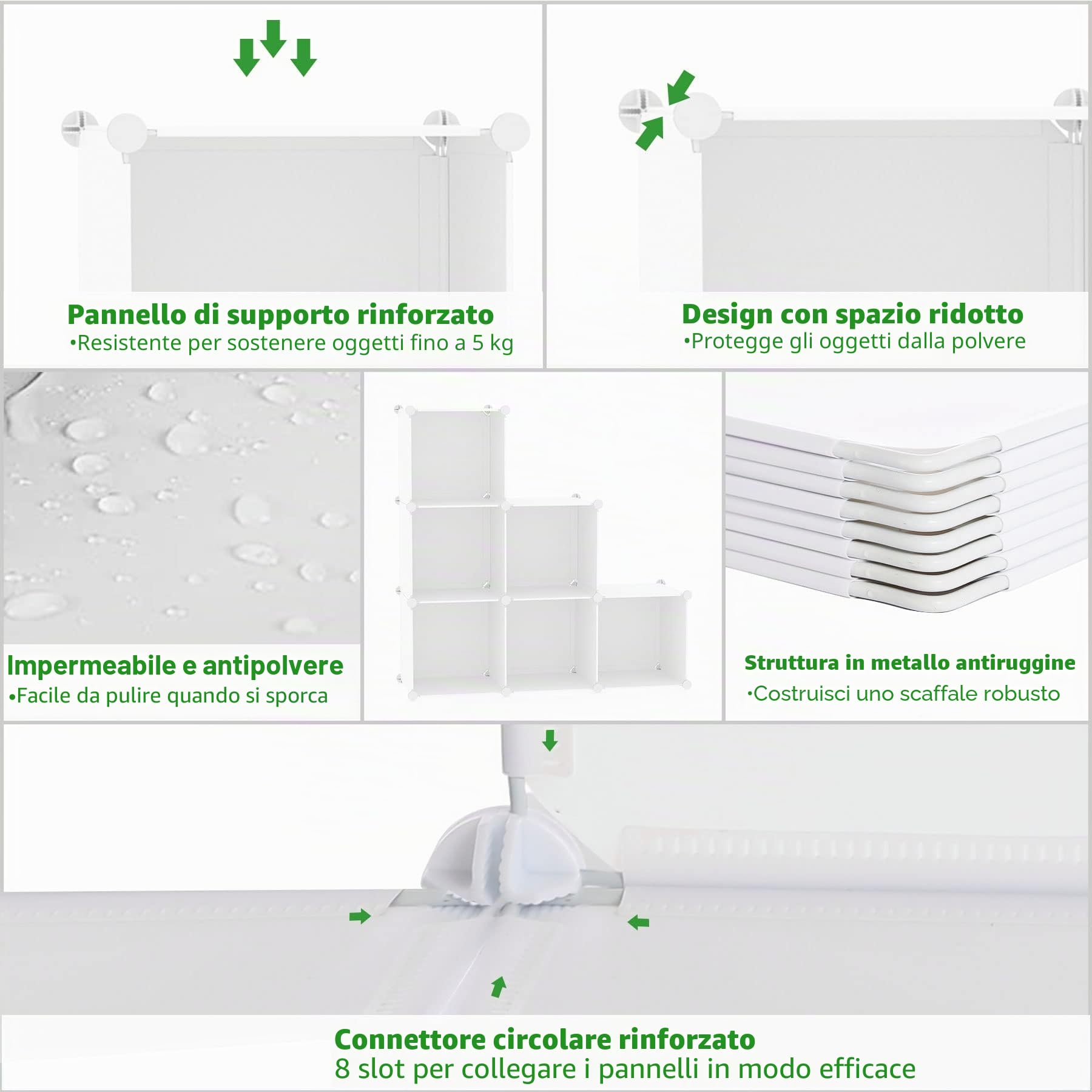 Pannello di supporto rinforzato
•Resistente per sostenere oggetti fino a 5 kg

Design con spazio ridotto
•Protegge gli oggetti dalla polvere

Impermeabile e antipolvere
•Facile da pulire quando si sporca

Struttura in metallo antiruggine
•Costruisci uno scaffale robusto

Connettore circolare rinforzato
8 slot per collegare i pannelli in modo efficace