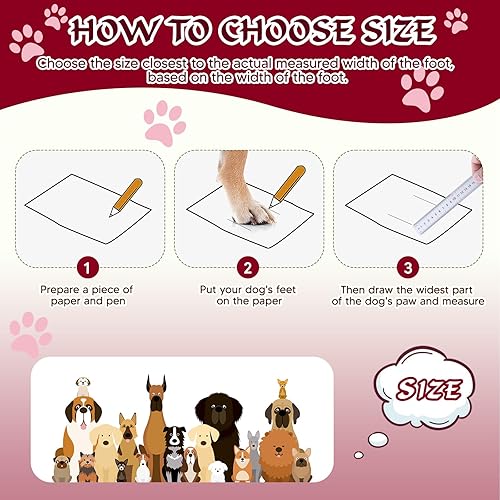 HOW TO CHOOSE SIZE

Choose the size closest to the actual measured width of the foot, based on the width of the foot.

1
Prepare a piece of paper and pen

2
Put your dog's feet on the paper

3
Then draw the widest part of the dog's paw and measure

SIZE