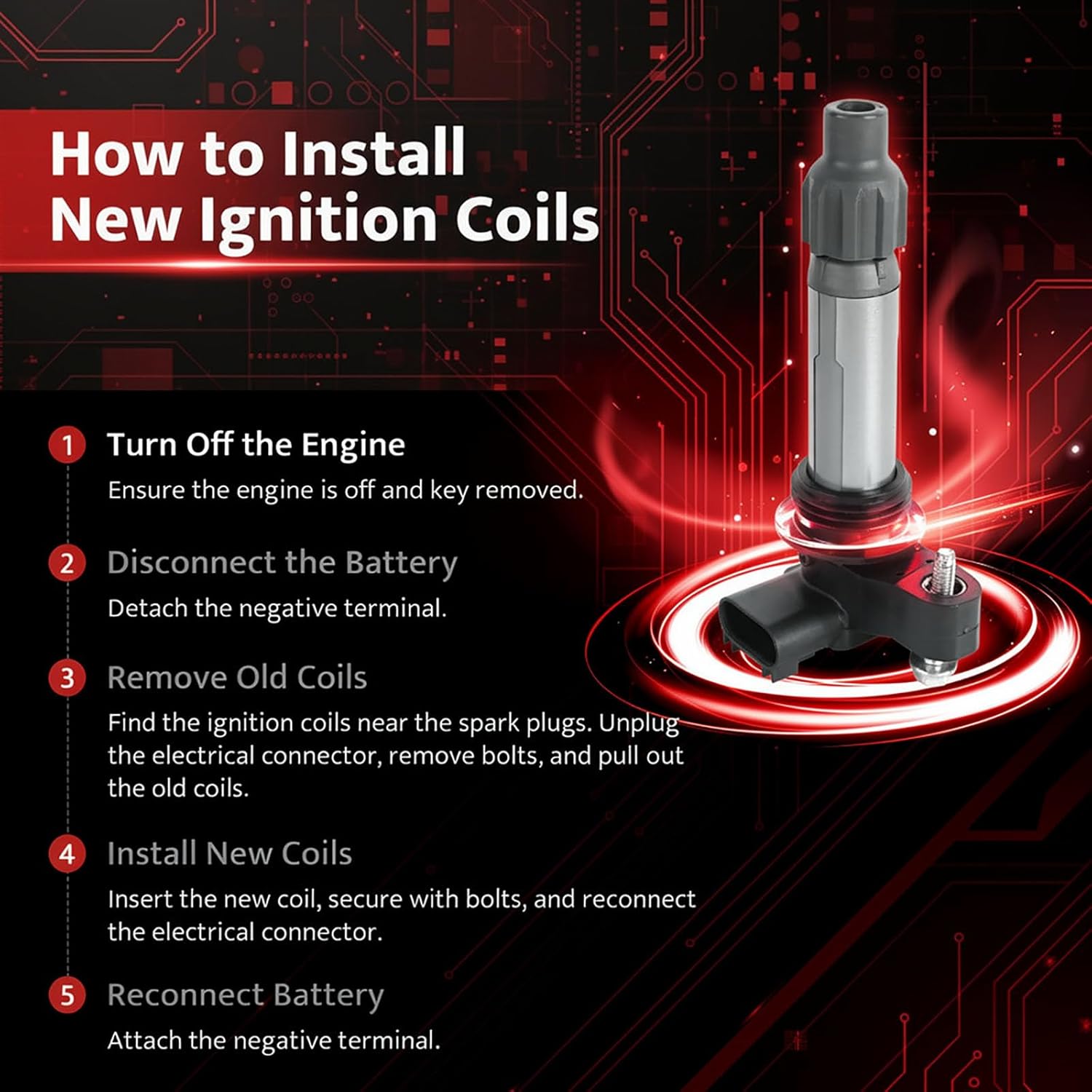 How to Install New Ignition Coils

1 Turn Off the Engine
Ensure the engine is off and key removed.

2 Disconnect the Battery
Detach the negative terminal.

3 Remove Old Coils
Find the ignition coils near the spark plugs. Unplug the electrical connector, remove bolts, and pull out the old coils.

4 Install New Coils
Insert the new coil, secure with bolts, and reconnect the electrical connector.

5 Reconnect Battery
Attach the negative terminal.