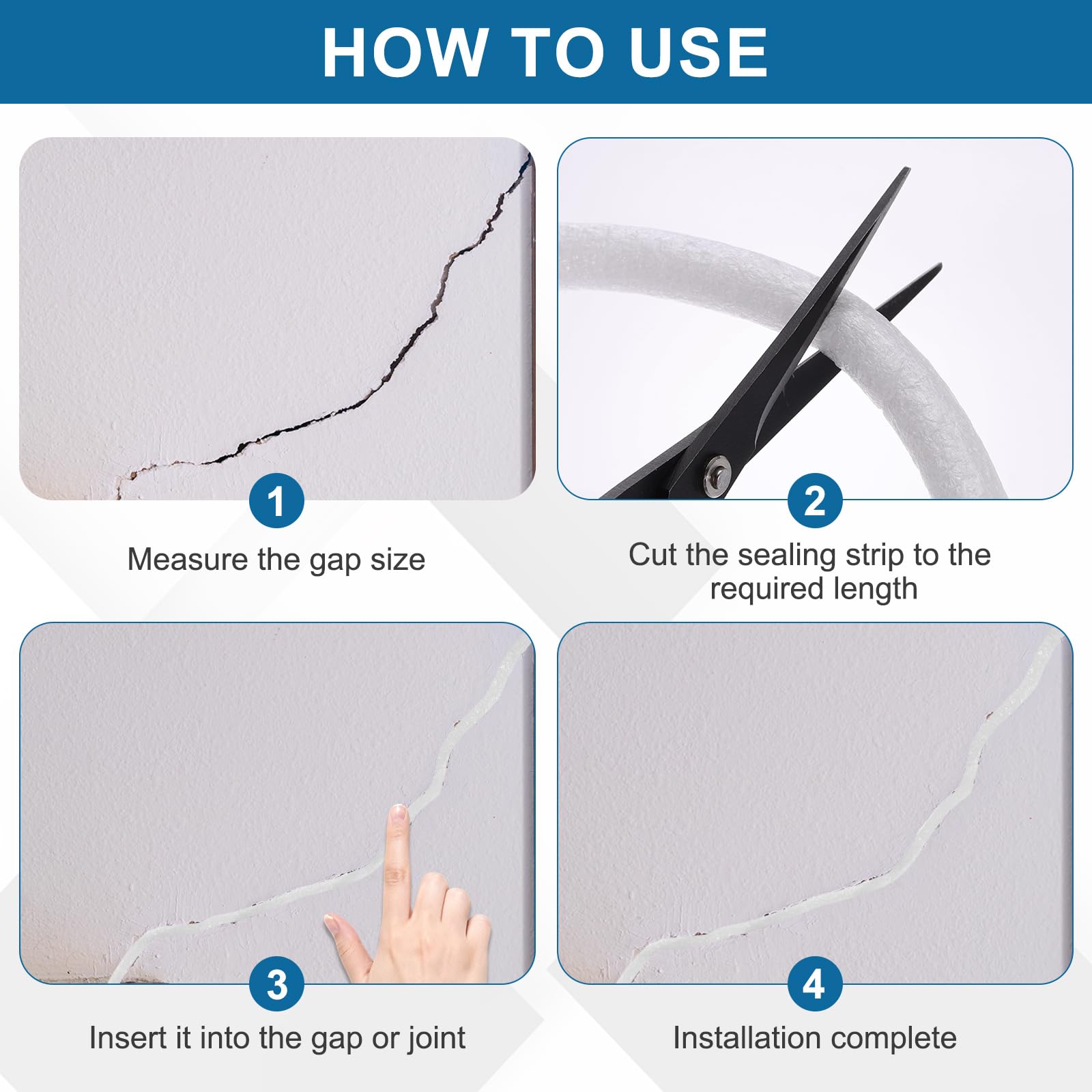 HOW TO USE

1

Measure the gap size

2

Cut the sealing strip to the required length

3

Insert it into the gap or joint

4

Installation complete