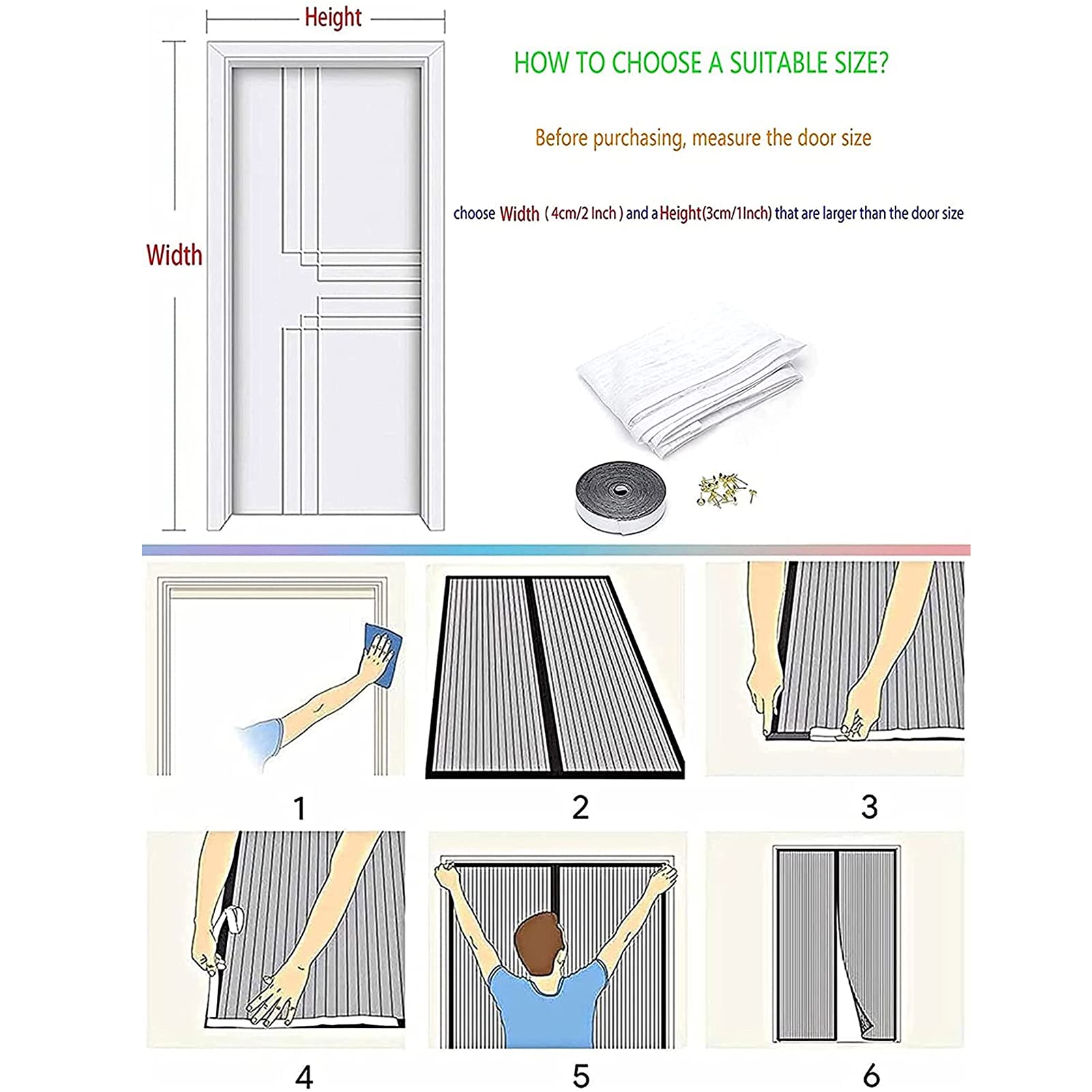 Height

Width

HOW TO CHOOSE A SUITABLE SIZE?

Before purchasing, measure the door size

choose Width ( 4cm/2 Inch ) and a Height(3cm/1Inch) that are larger than the door size

1

2

3

4

5

6