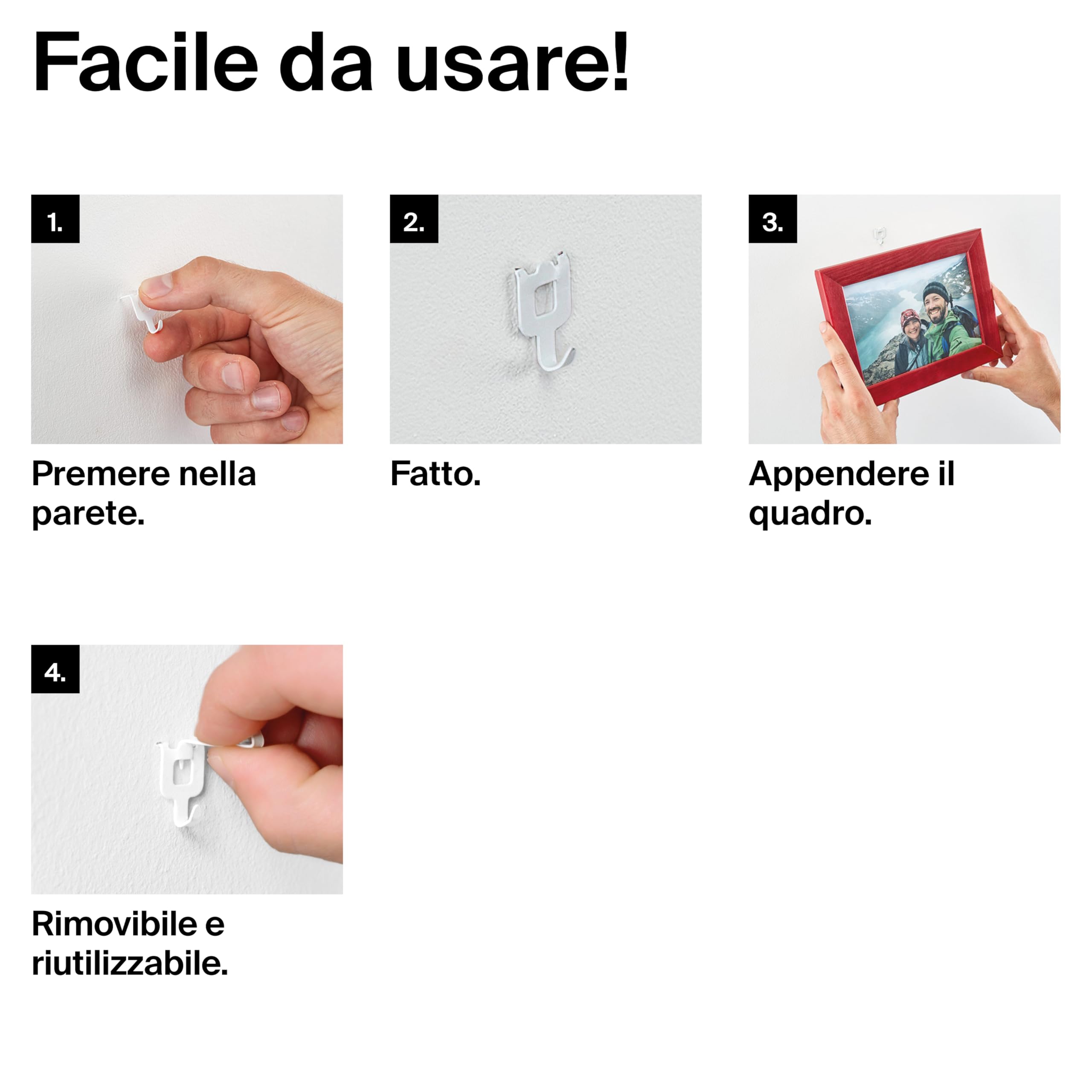 Facile da usare!

1.

Premere nella parete.

2.

Fatto.

3.

Appendere il quadro.

4.

Rimovibile e riutilizzabile.