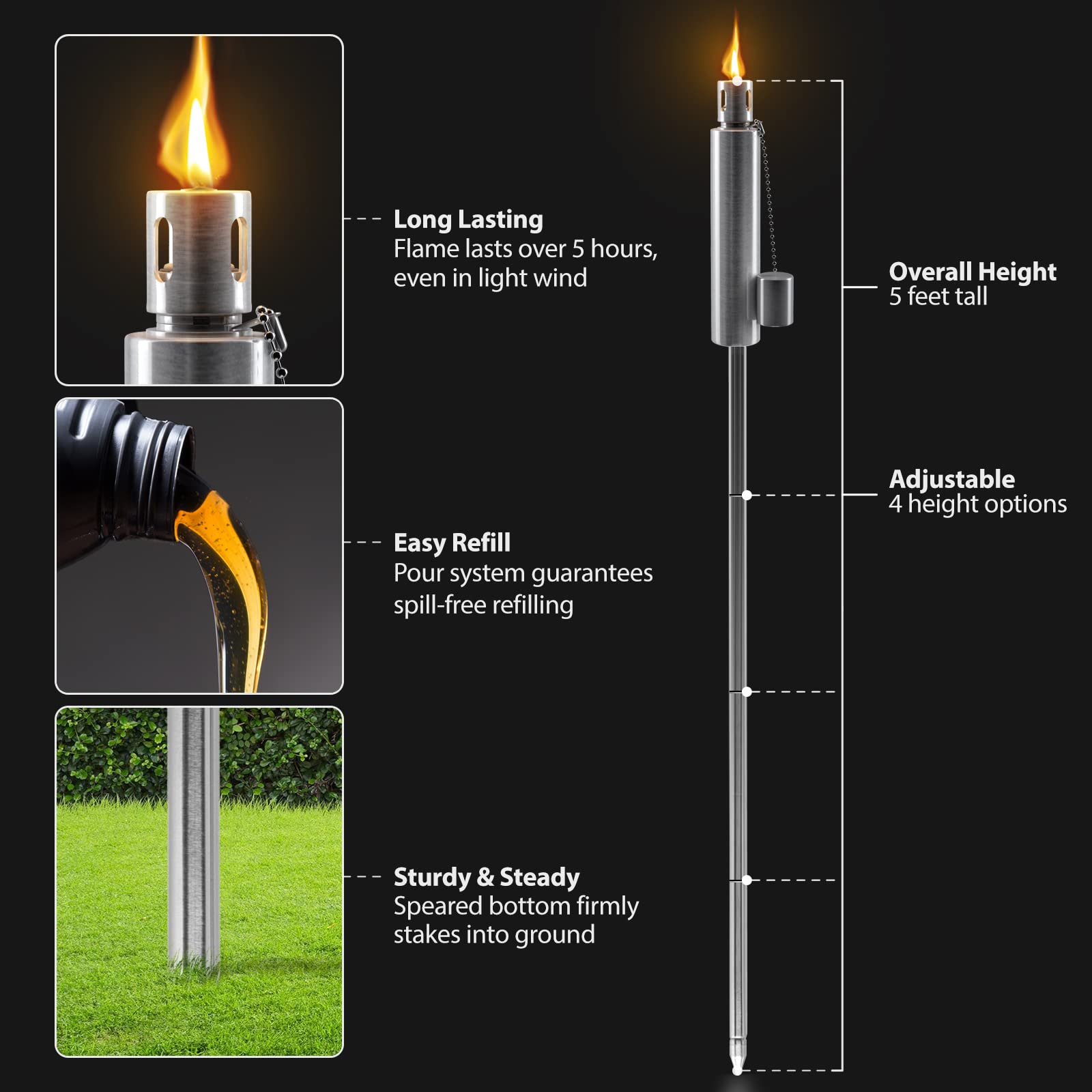 Long Lasting
Flame lasts over 5 hours, even in light wind

Easy Refill
Pour system guarantees spill-free refilling

Sturdy & Steady
Speared bottom firmly stakes into ground

Overall Height
5 feet tall

Adjustable
4 height options