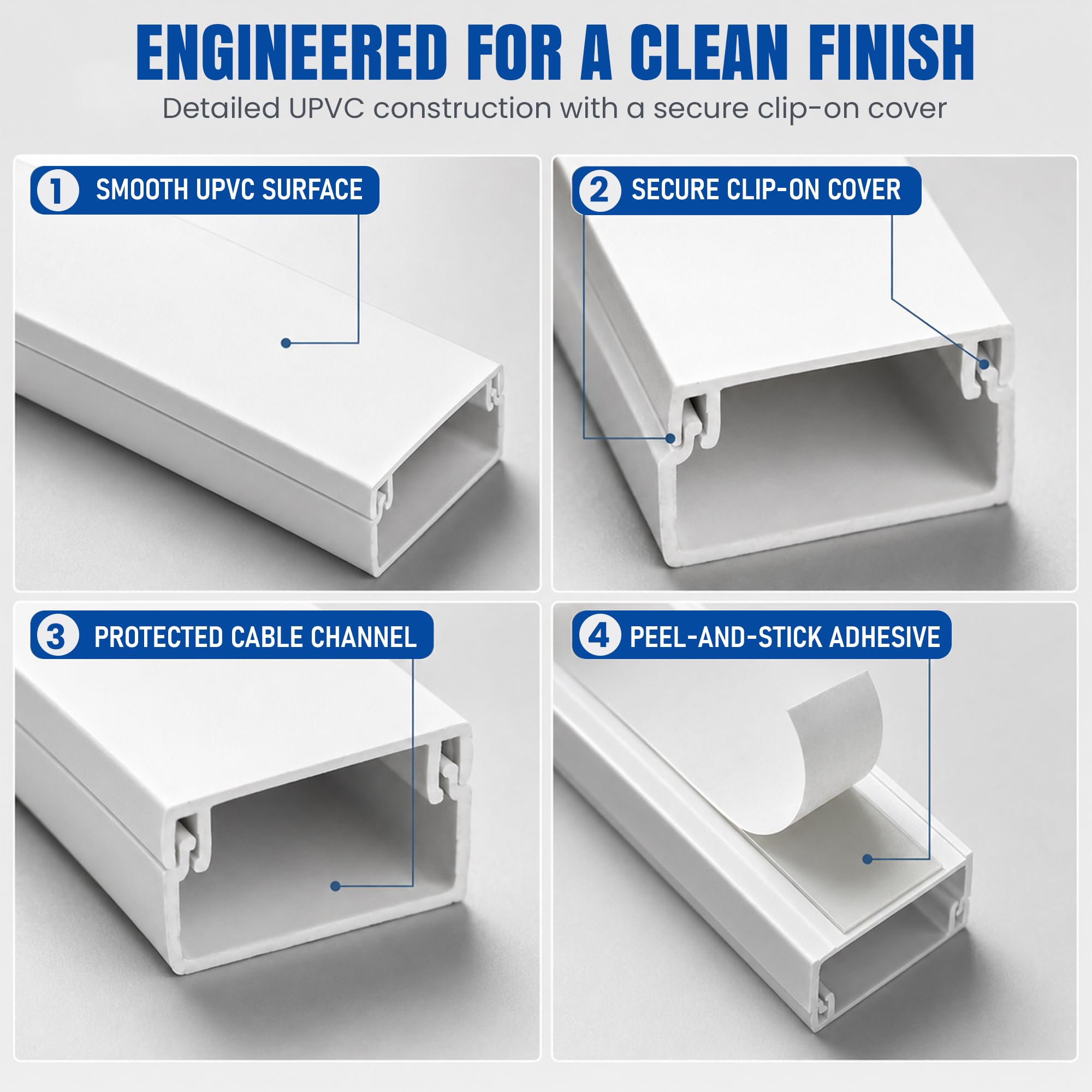 ENGINEERED FOR A CLEAN FINISH
Detailed UPVC construction with a secure clip-on cover

1 SMOOTH UPVC SURFACE

2 SECURE CLIP-ON COVER

3 PROTECTED CABLE CHANNEL

4 PEEL-AND-STICK ADHESIVE