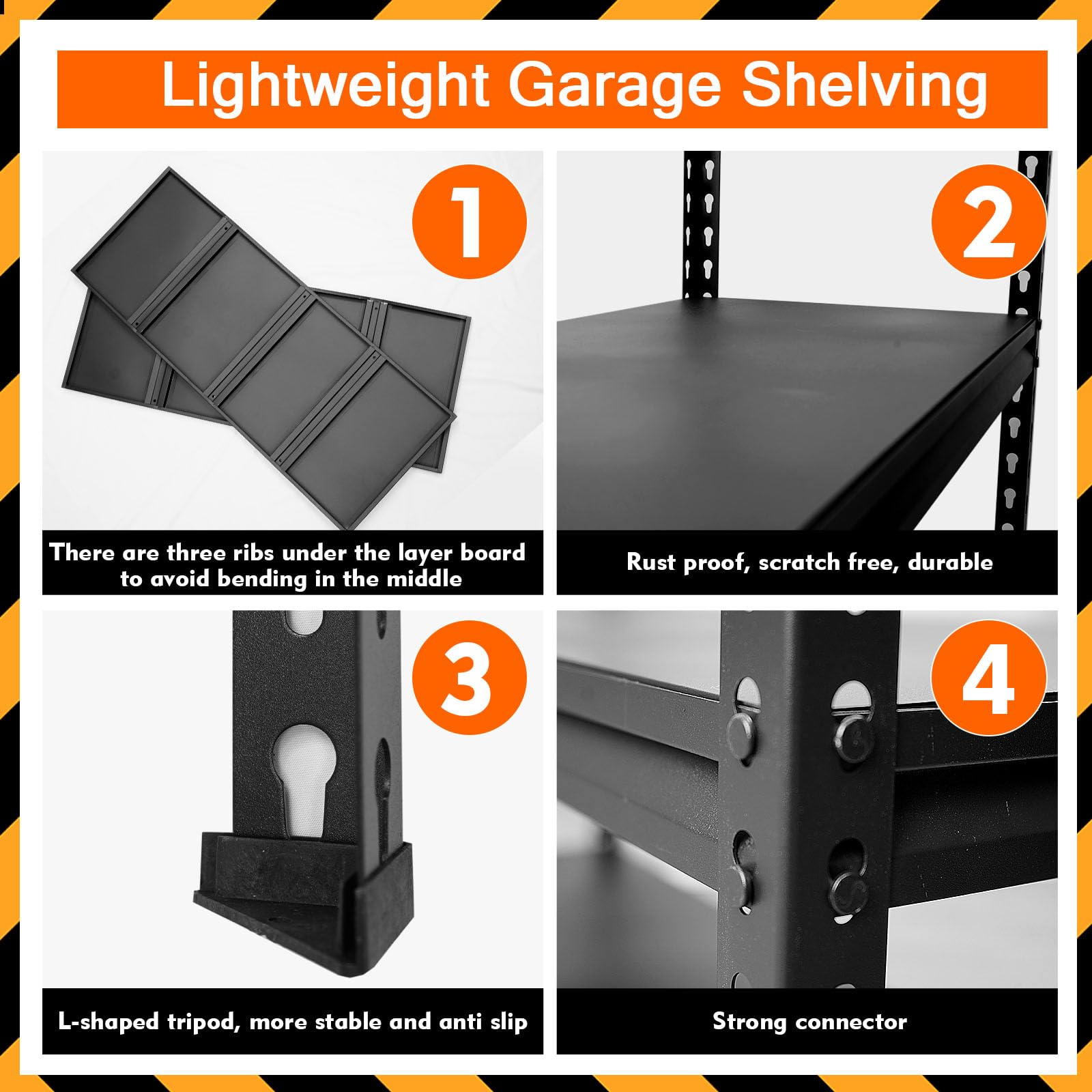 Lightweight Garage Shelving

1

There are three ribs under the layer board to avoid bending in the middle

2

Rust proof, scratch free, durable

3

L-shaped tripod, more stable and anti slip

4

Strong connector