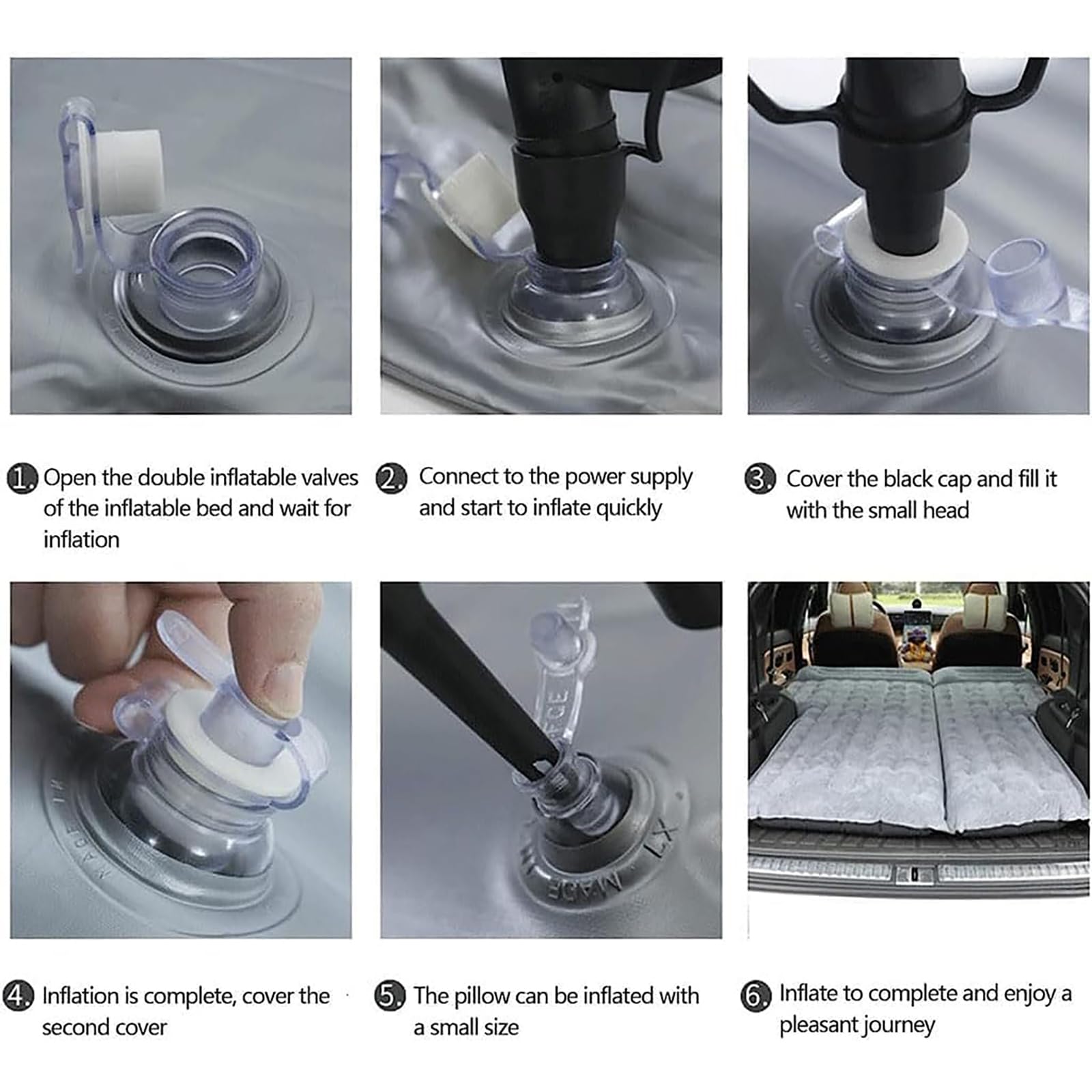 1. Open the double inflatable valves of the inflatable bed and wait for inflation

2. Connect to the power supply and start to inflate quickly

3. Cover the black cap and fill it with the small head

4. Inflation is complete, cover the second cover

5. The pillow can be inflated with a small size

6. Inflate to complete and enjoy a pleasant journey