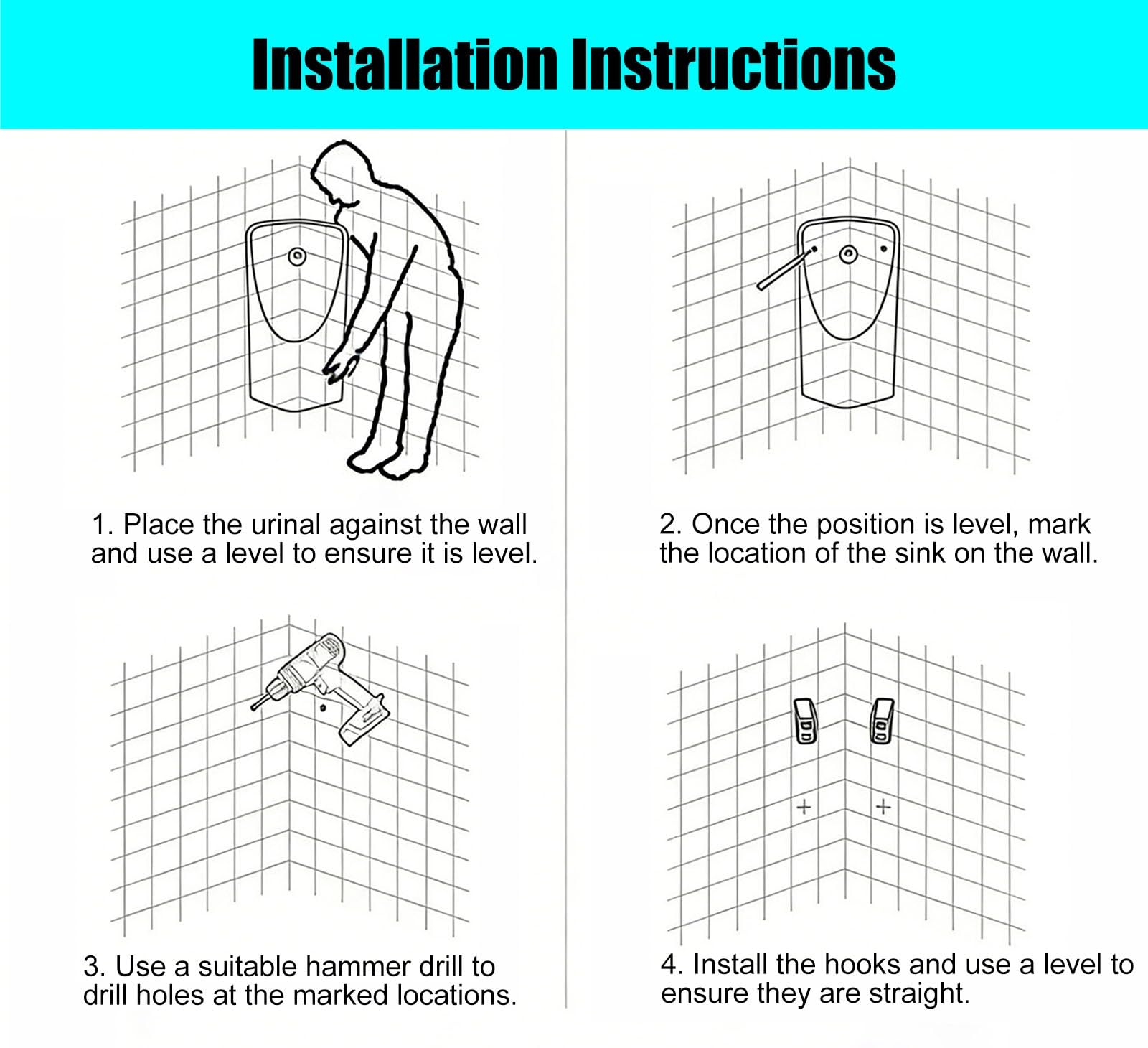 Installation Instructions

1. Place the urinal against the wall and use a level to ensure it is level.

2. Once the position is level, mark the location of the sink on the wall.

3. Use a suitable hammer drill to drill holes at the marked locations.

4. Install the hooks and use a level to ensure they are straight.