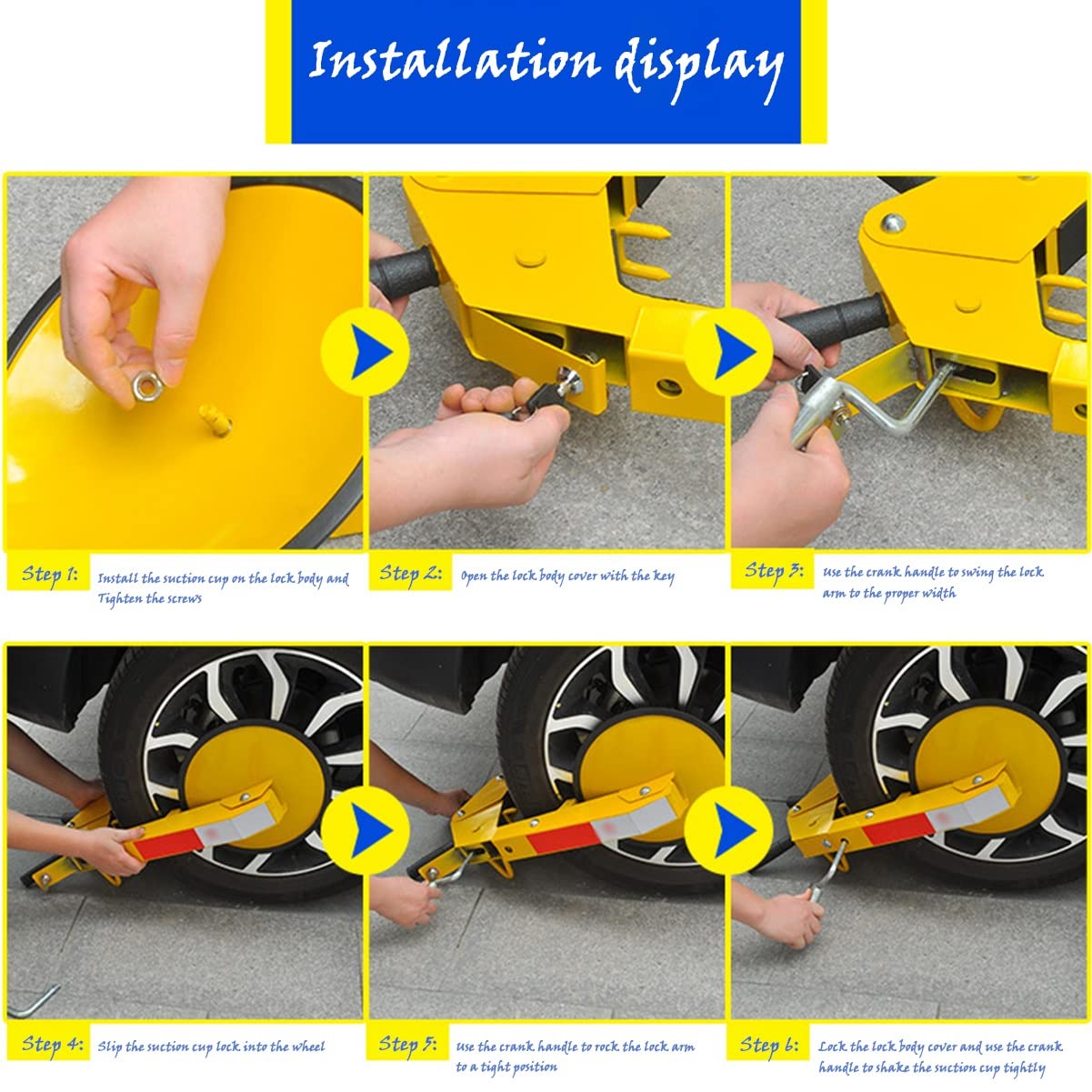 Installation display

Step 1: Install the suction cup on the lock body and Tighten the screws

Step 2: Open the lock body cover with the key

Step 3: use the crank handle to swing the lock arm to the proper width

Step 4: Slip the suction cup lock into the wheel

Step 5: use the crank handle to rock the lock arm to a tight position

Step 6: Lock the lock body cover and use the crank handle to shake the suction cup tightly