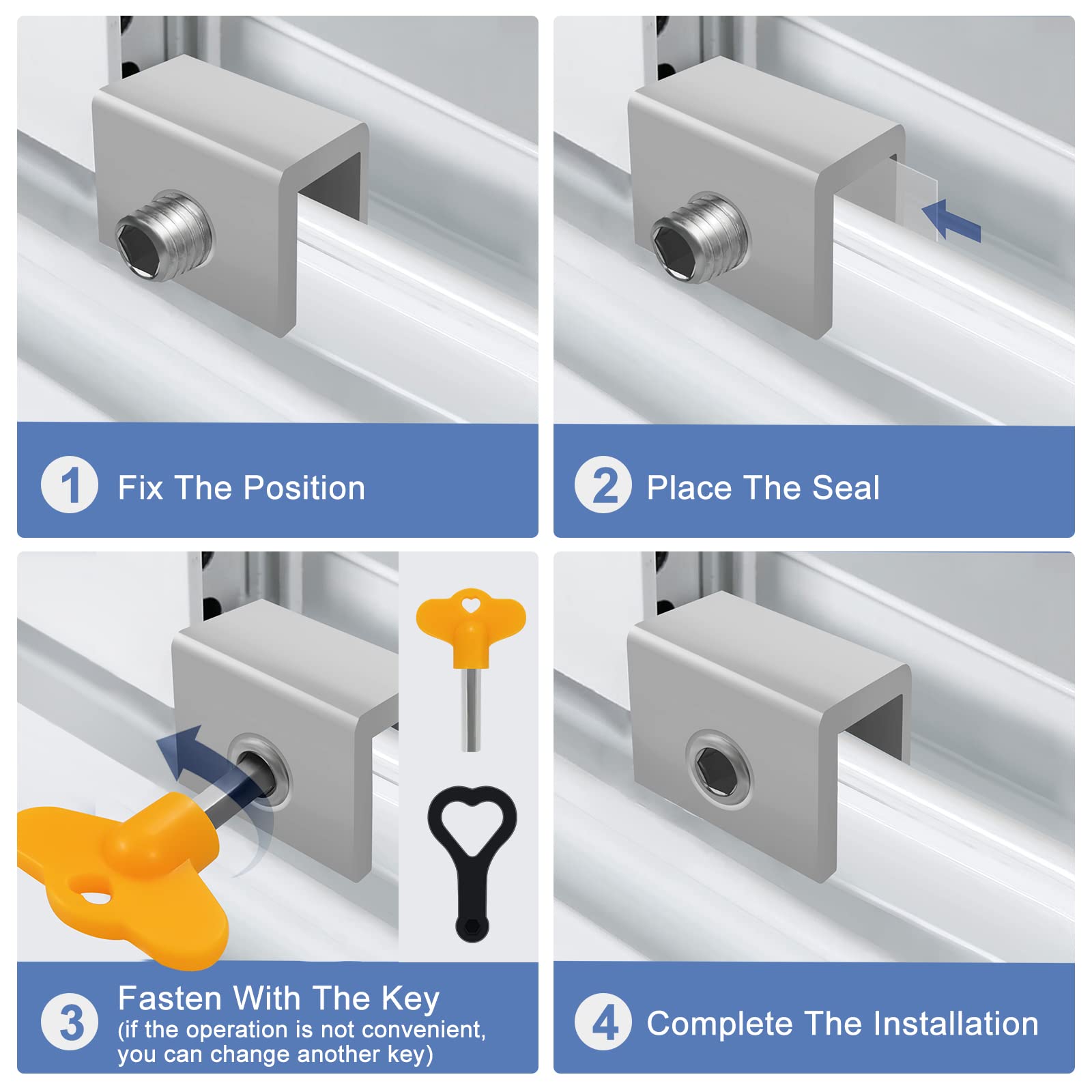 1 Fix The Position

2 Place The Seal

3 Fasten With The Key
(if the operation is not convenient, you can change another key)

4 Complete The Installation