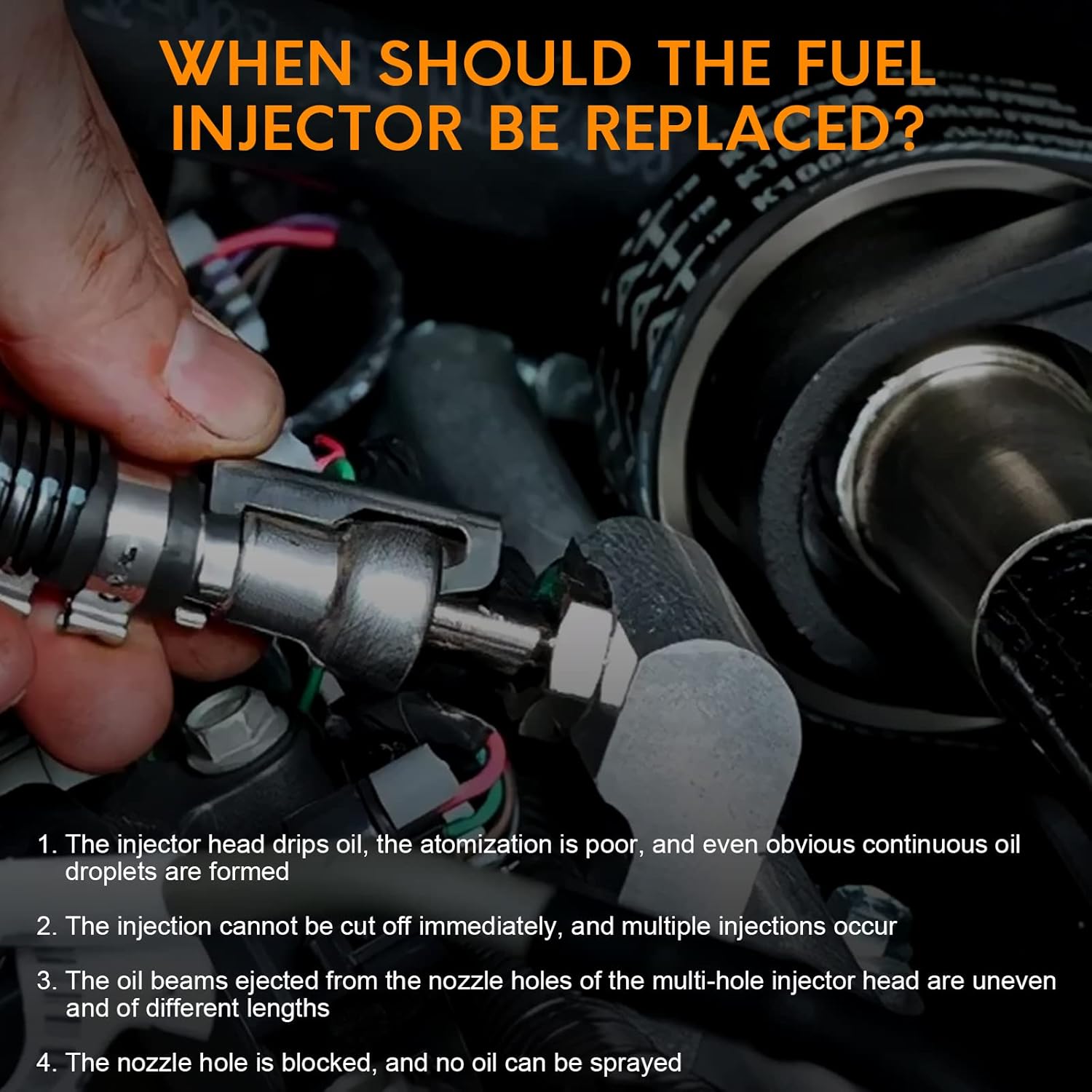 WHEN SHOULD THE FUEL INJECTOR BE REPLACED?

1. The injector head drips oil, the atomization is poor, and even obvious continuous oil droplets are formed

2. The injection cannot be cut off immediately, and multiple injections occur

3. The oil beams ejected from the nozzle holes of the multi-hole injector head are uneven and of different lengths

4. The nozzle hole is blocked, and no oil can be sprayed